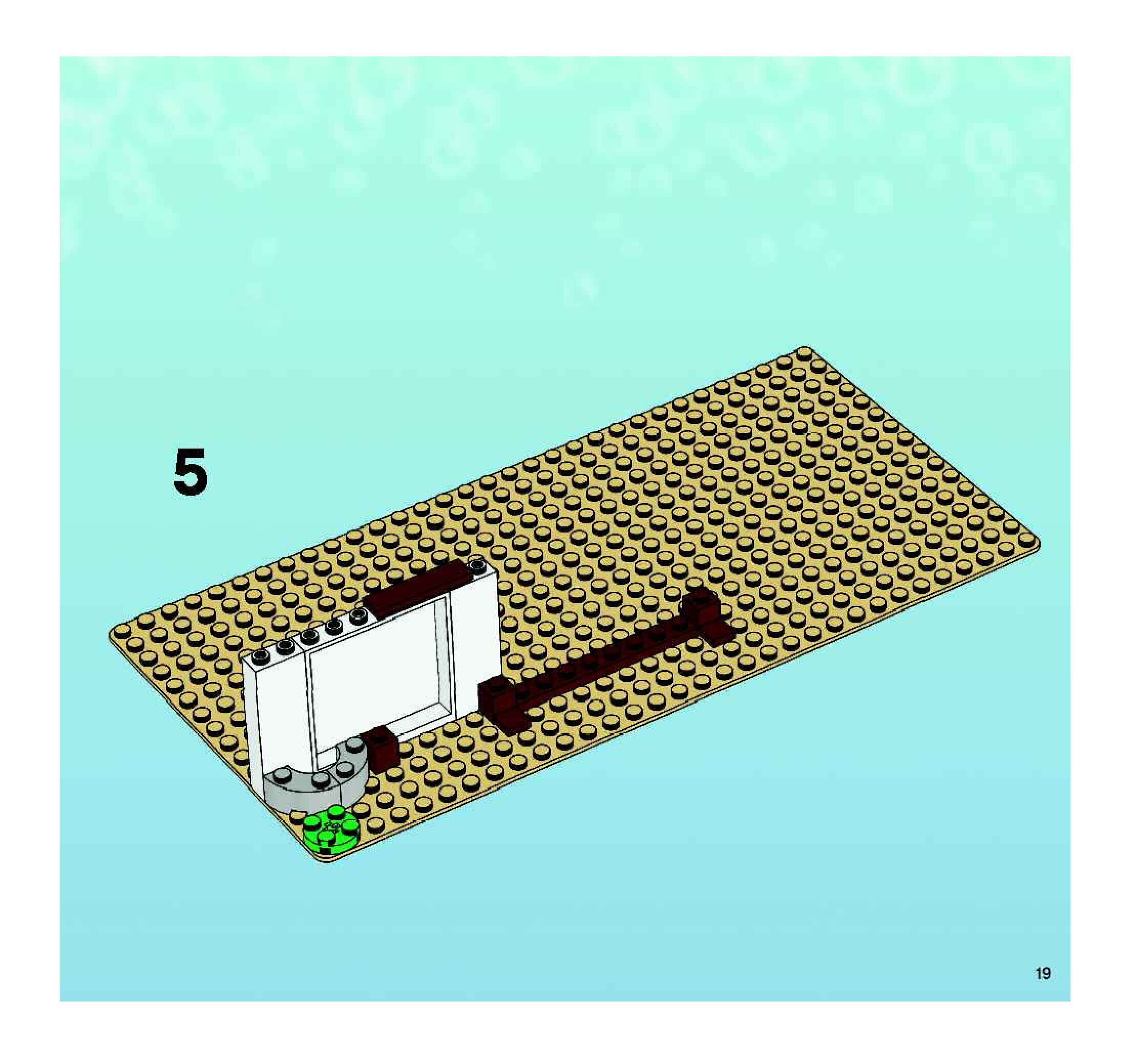 5

19