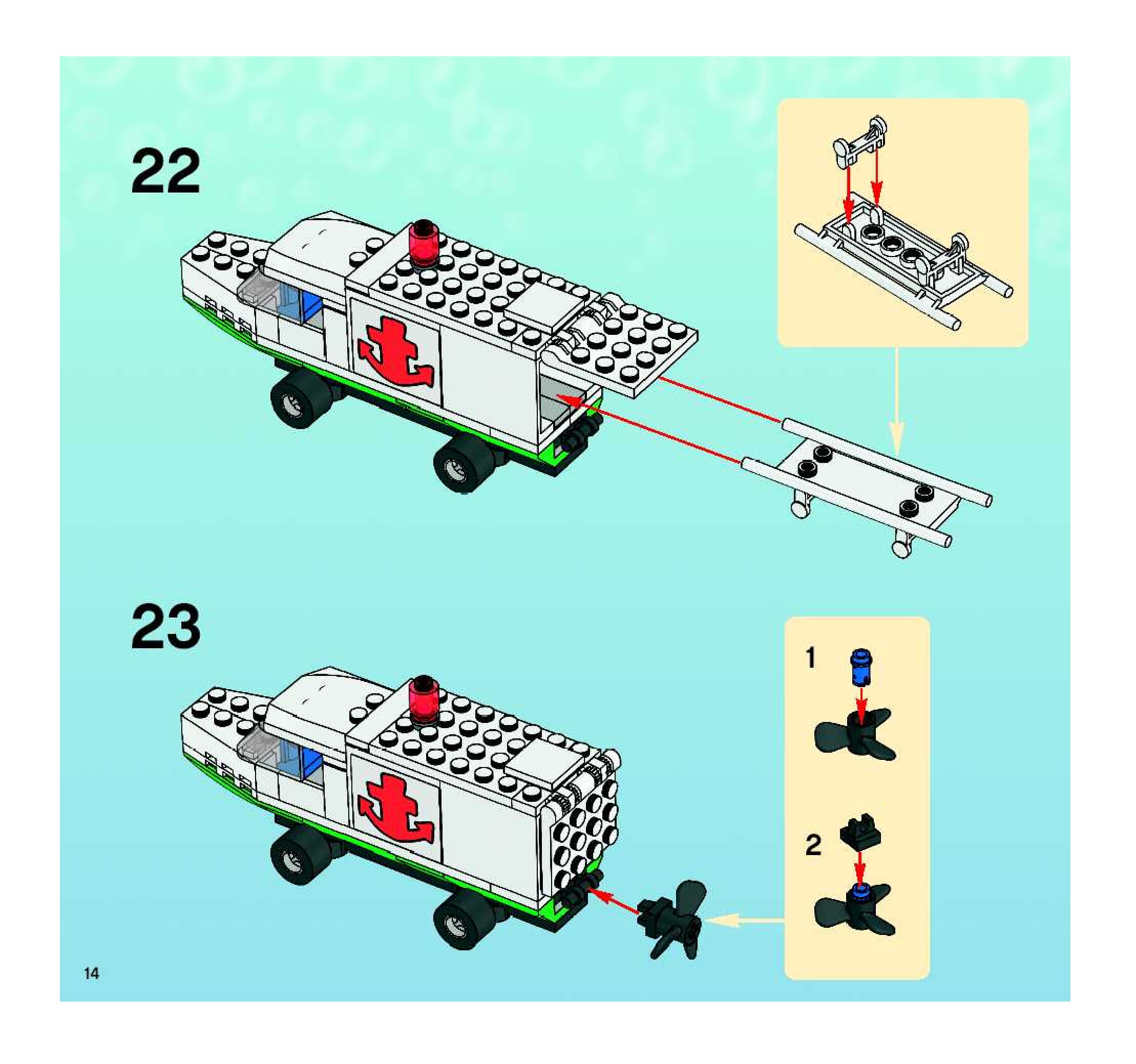 22

23

1

2

14