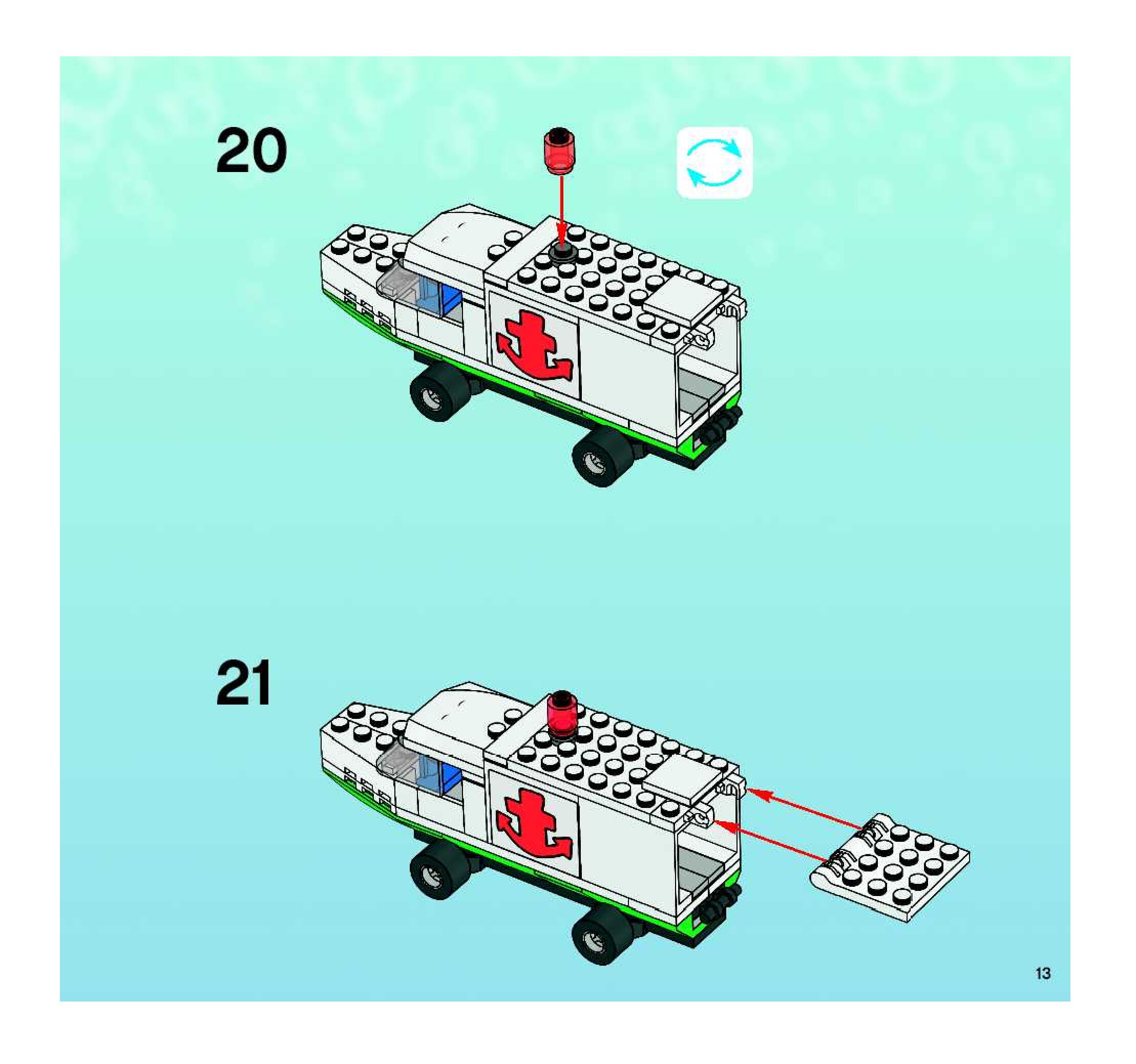 20

21

13