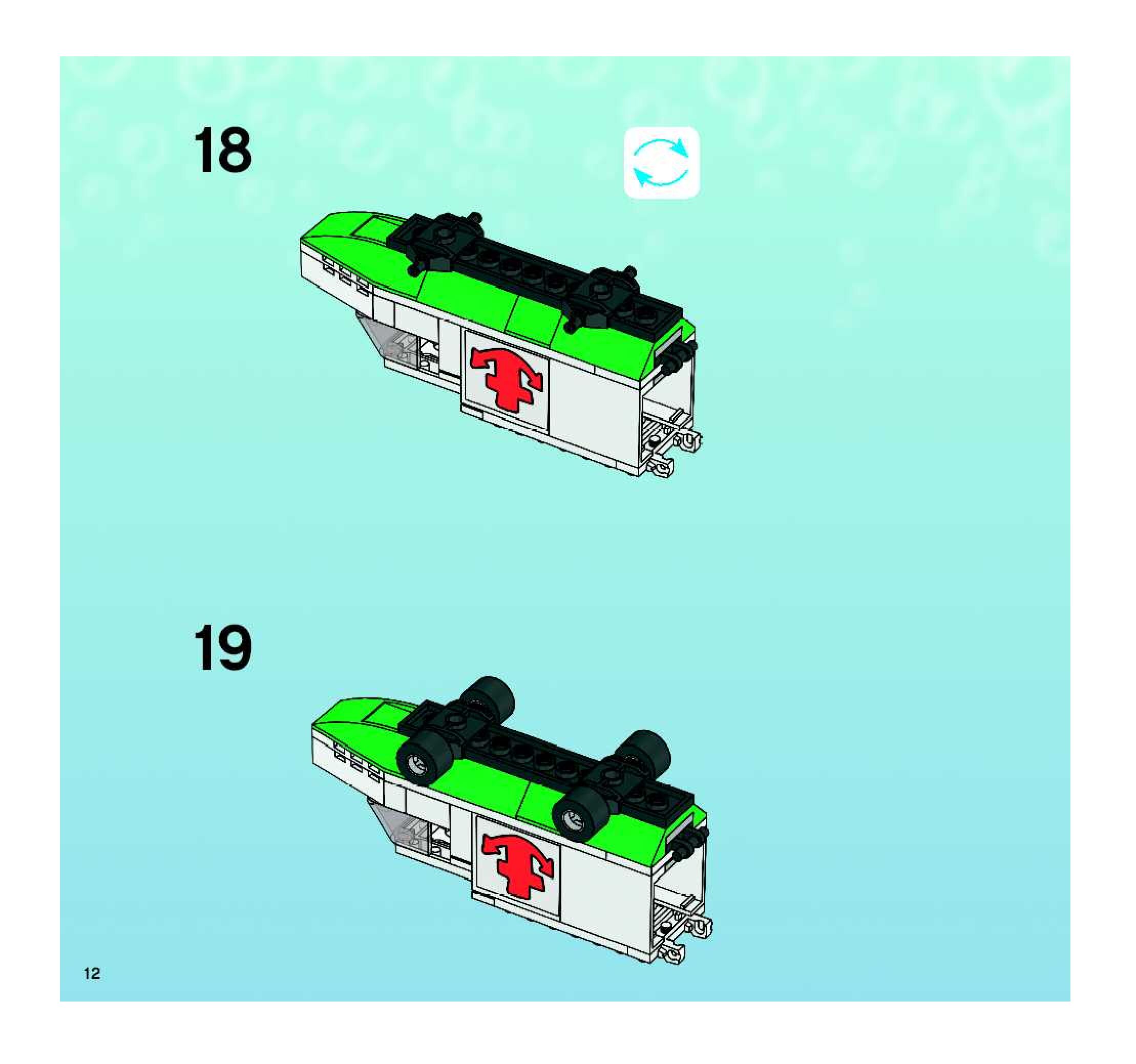 18

19

12