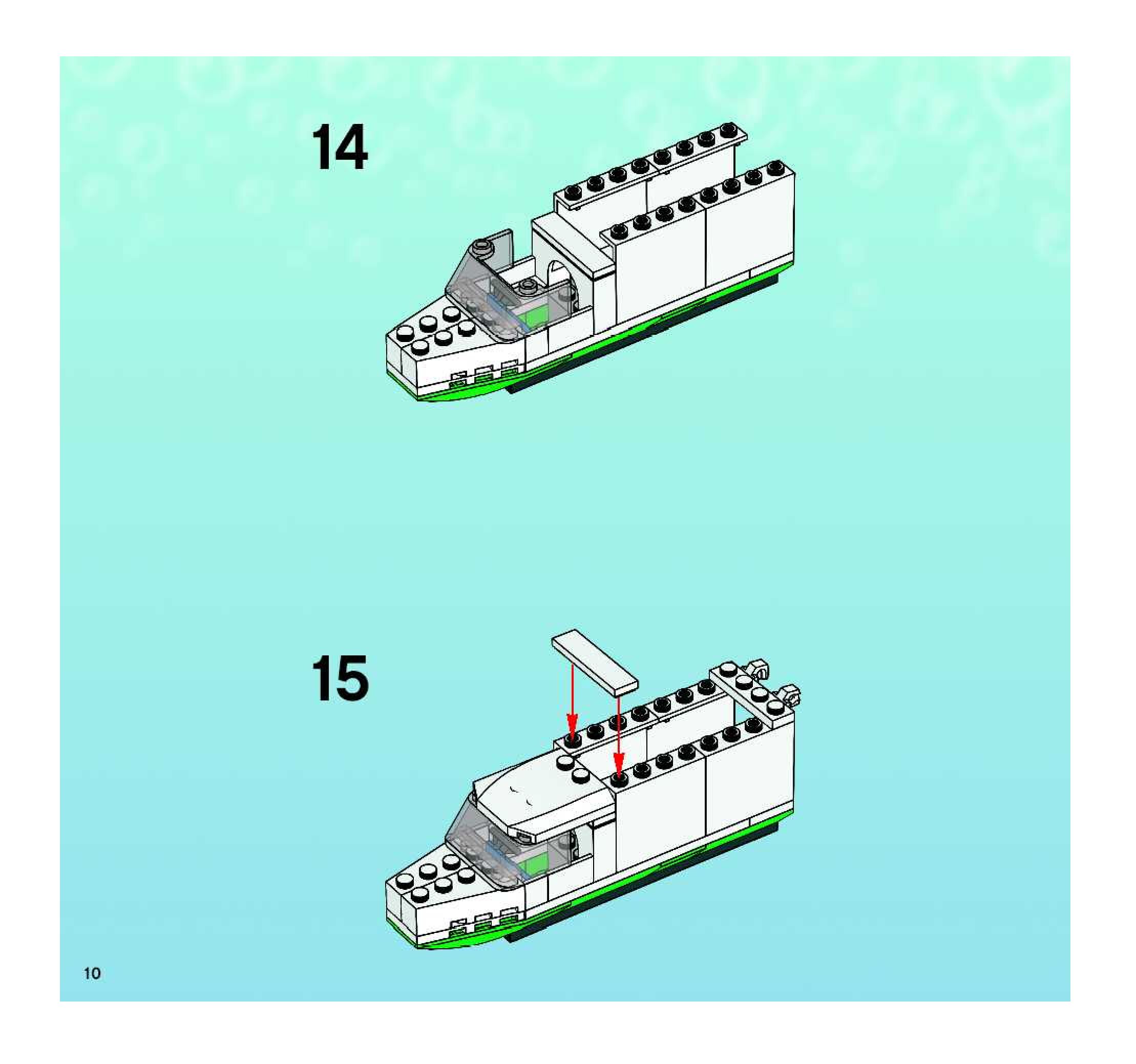 14

15

10