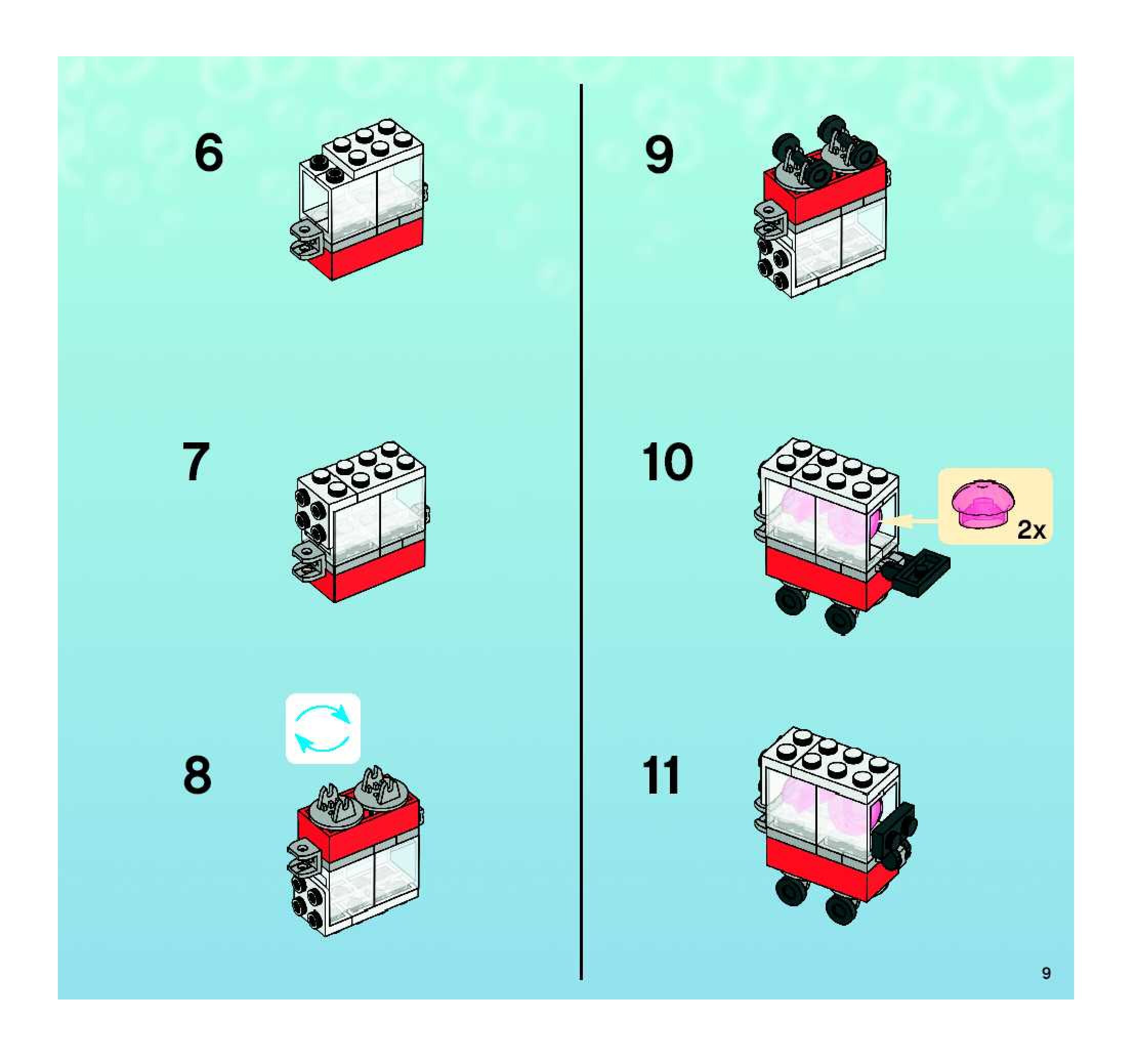 6

7

8

9

10

2x

11

9