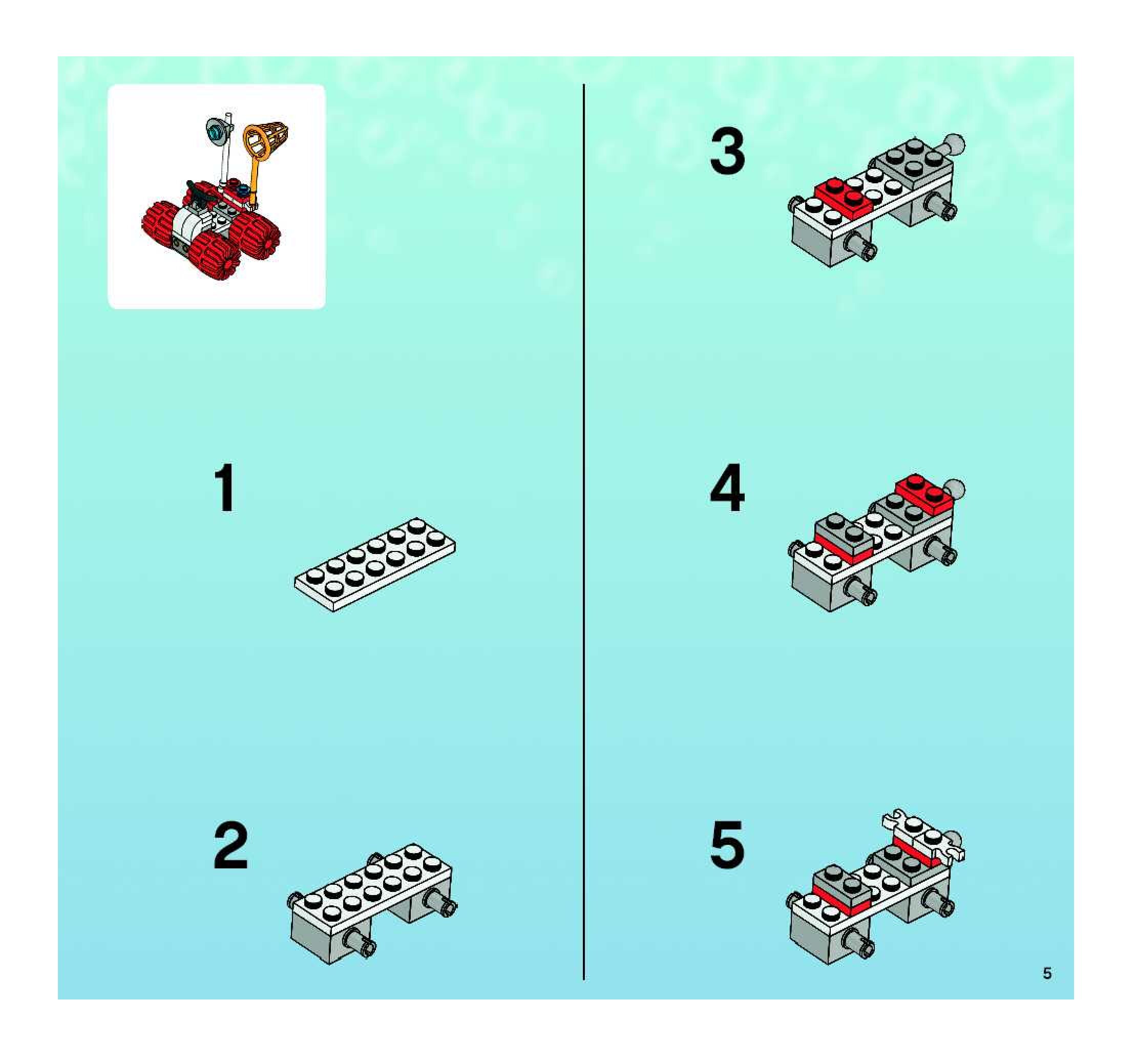 1

2

3

4

5

5