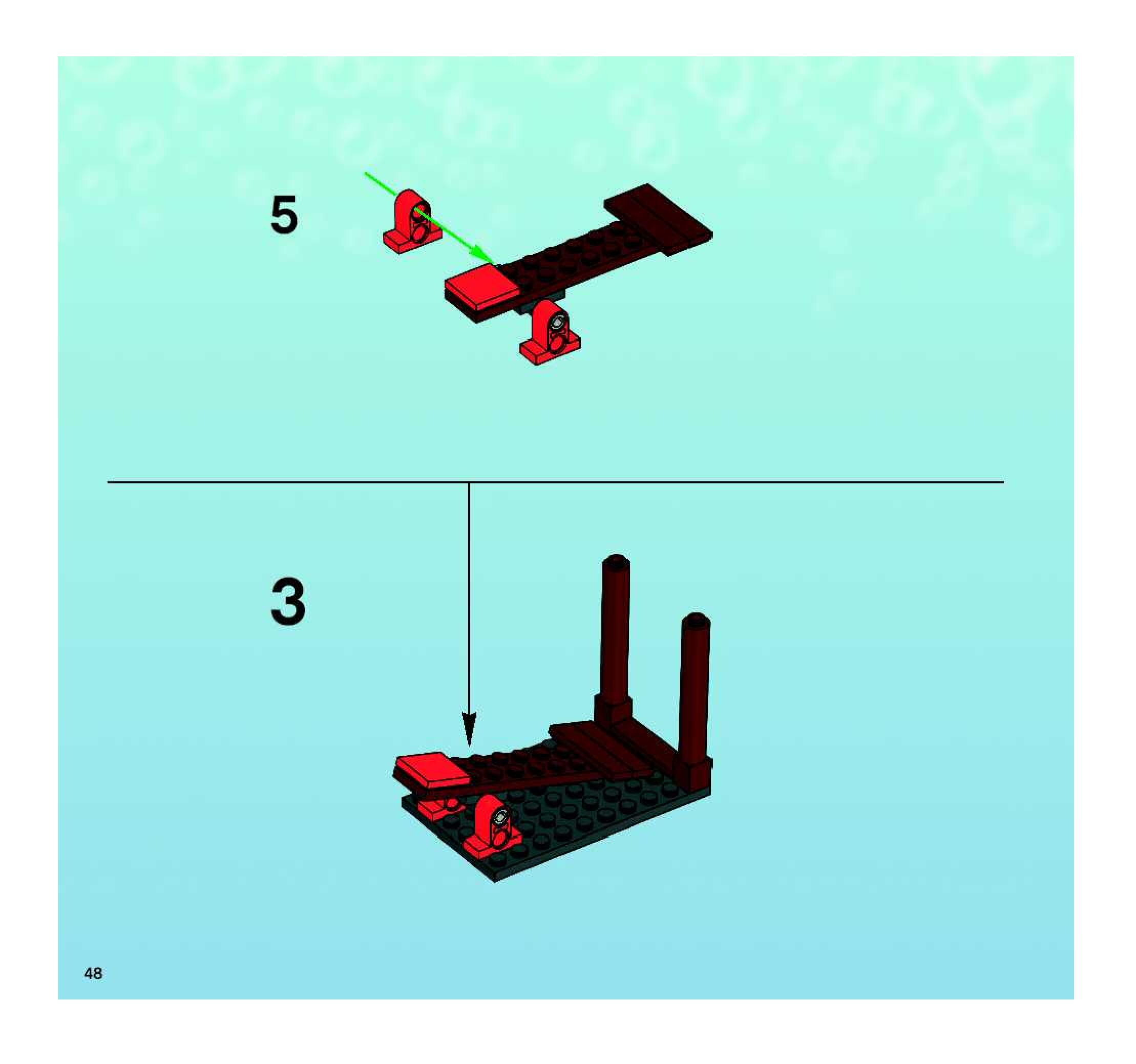 5

3

48