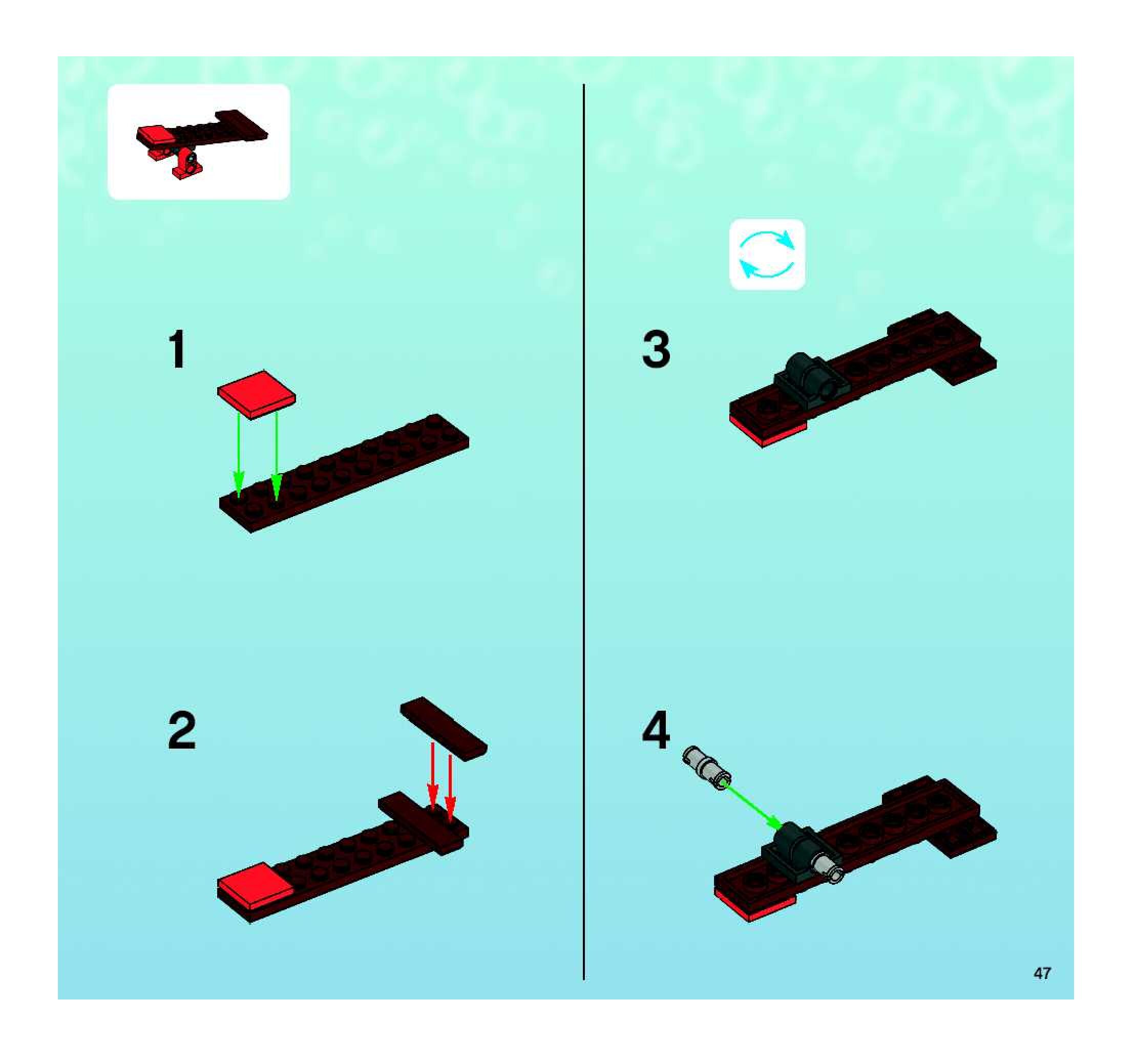 1

2

3

4

47