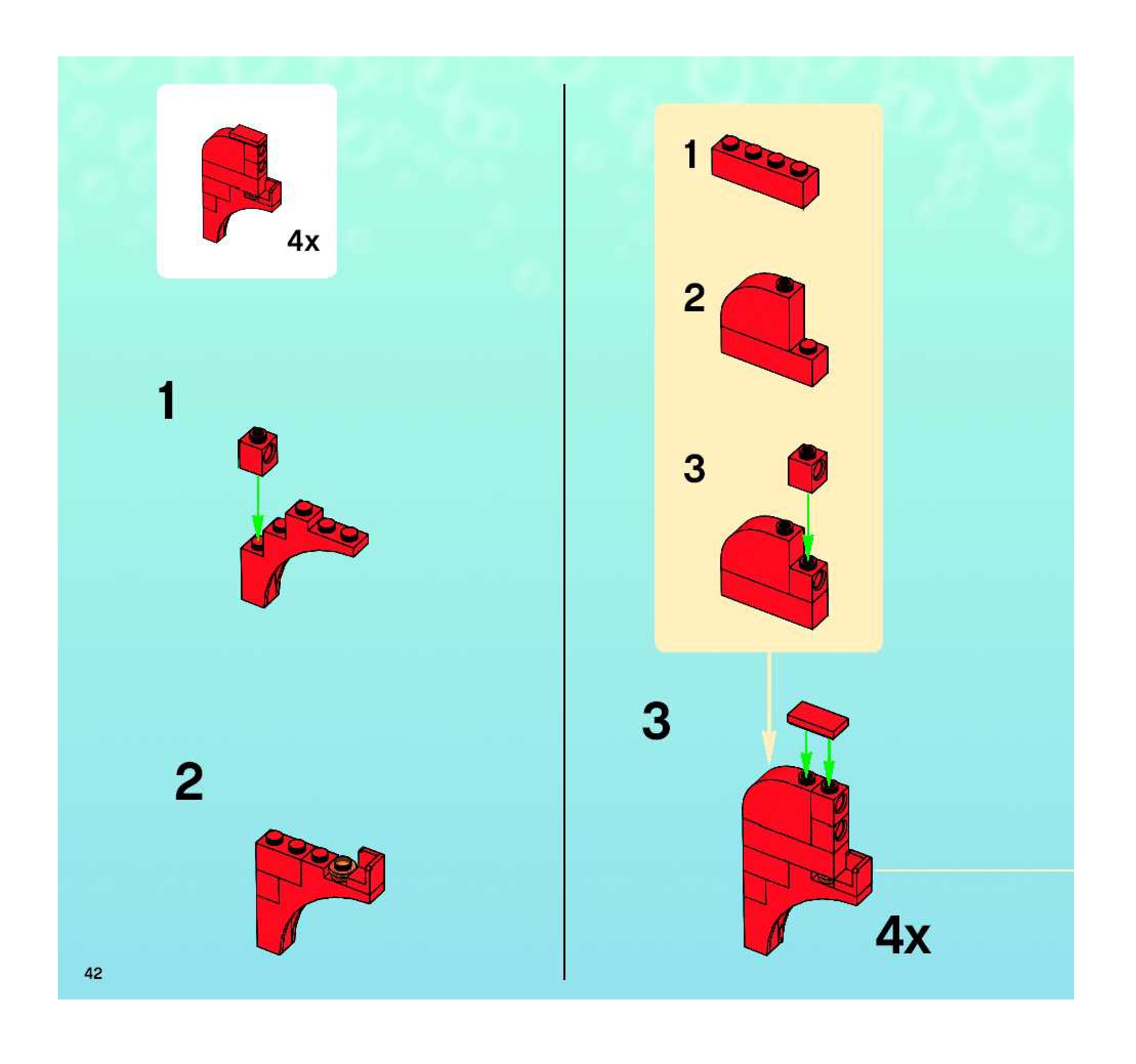 4x

1

2

42

1

2

3

3

4x