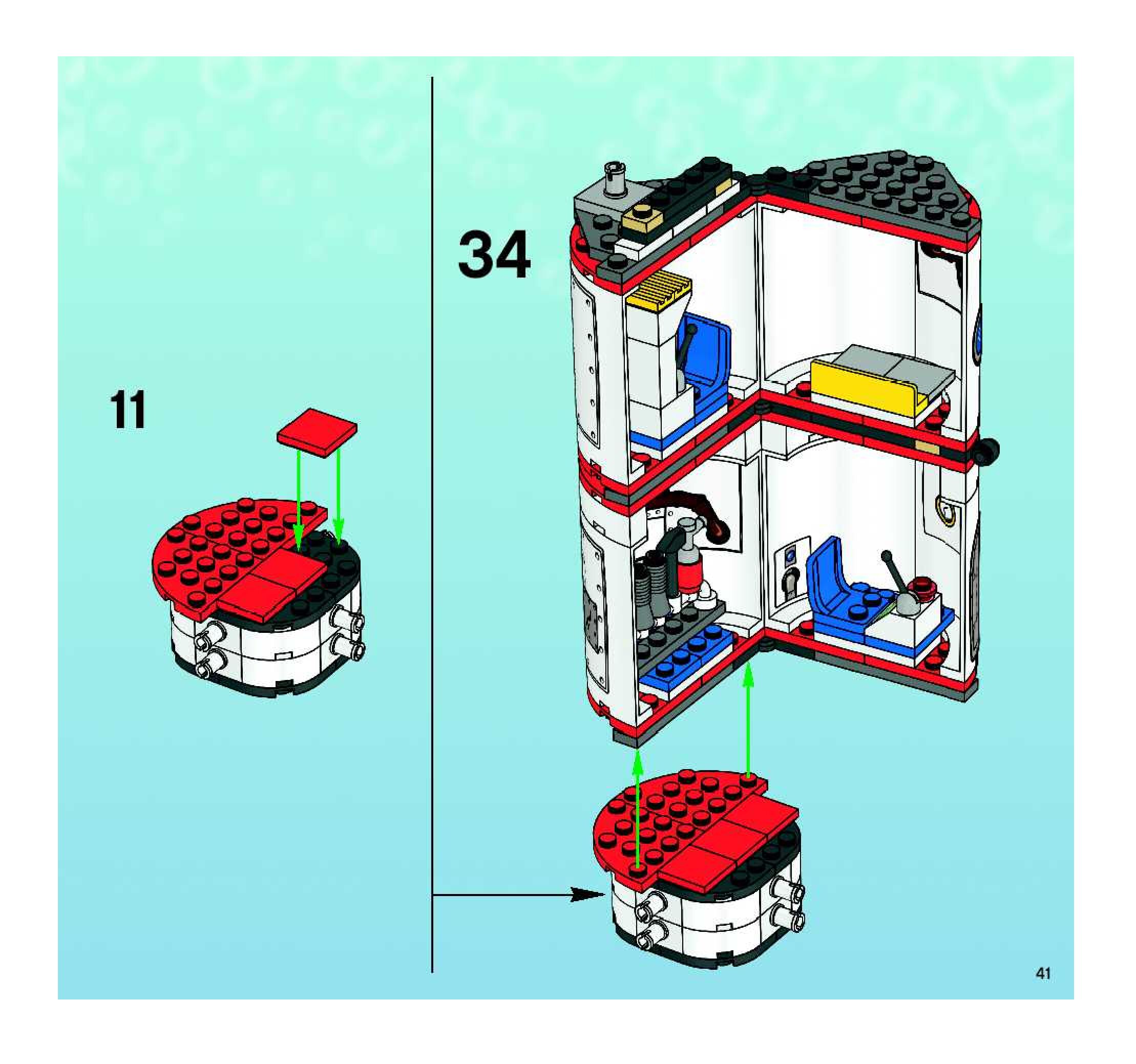 11

34

41