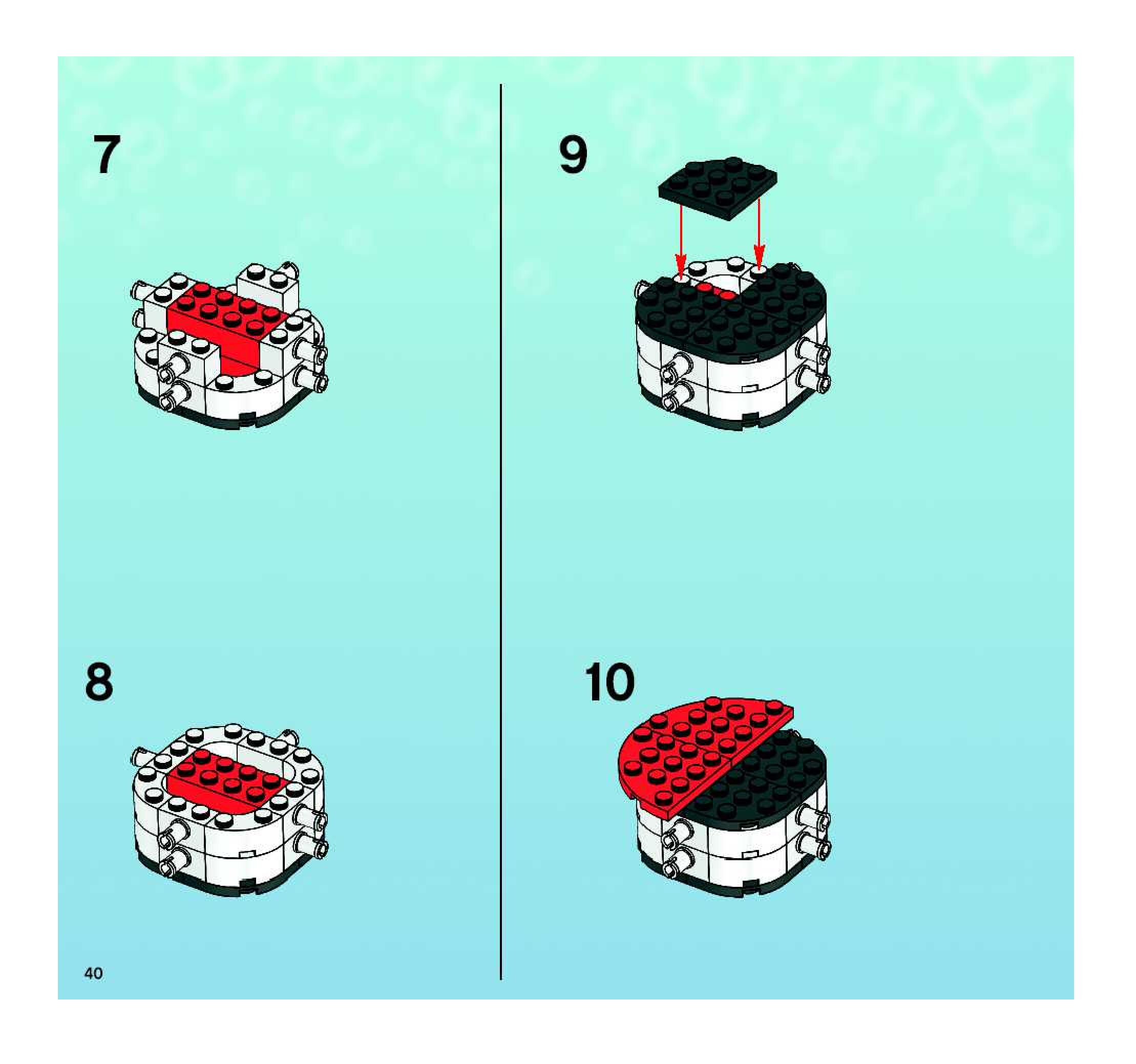 7

8

40

9

10