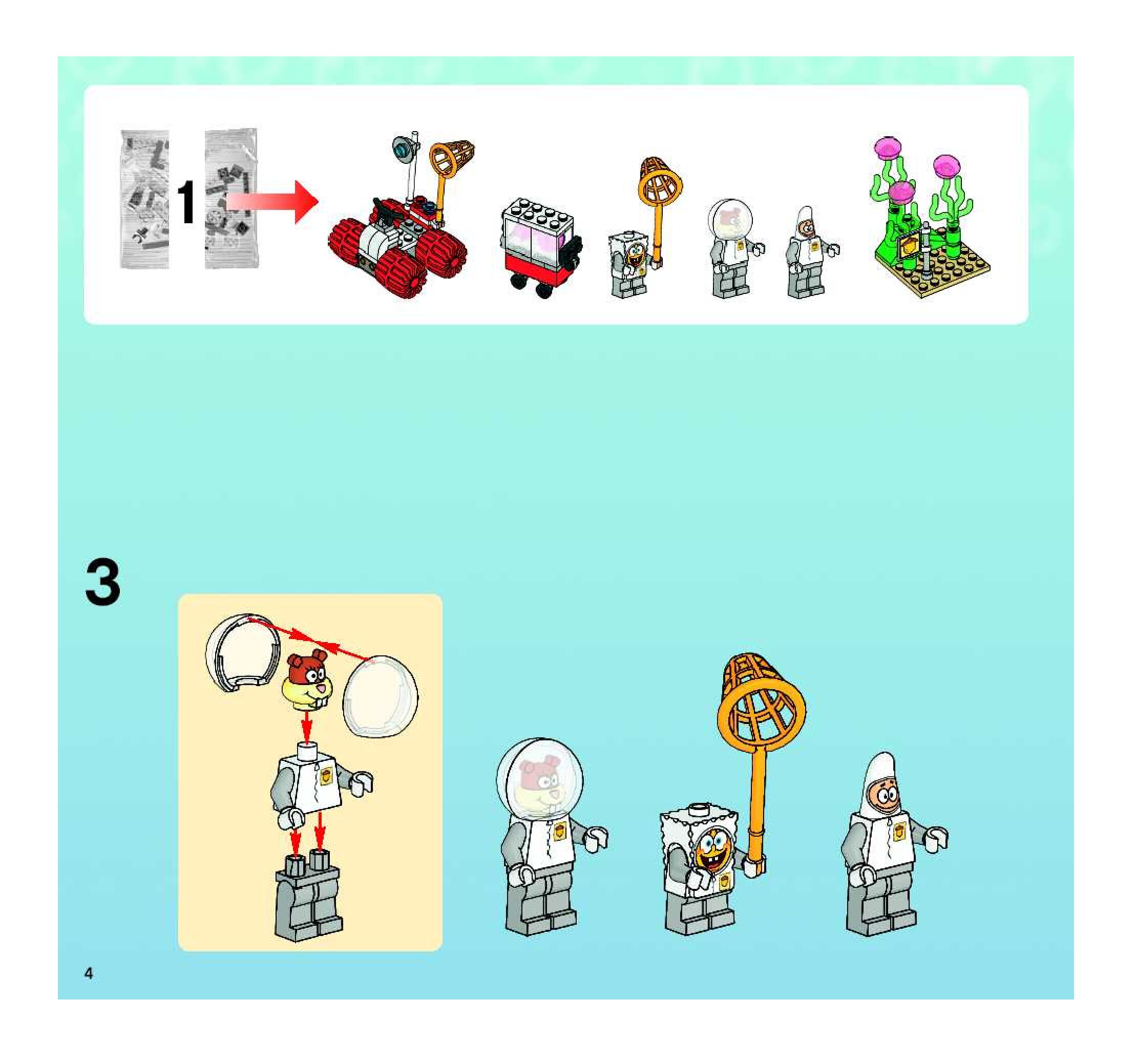 1

3

4