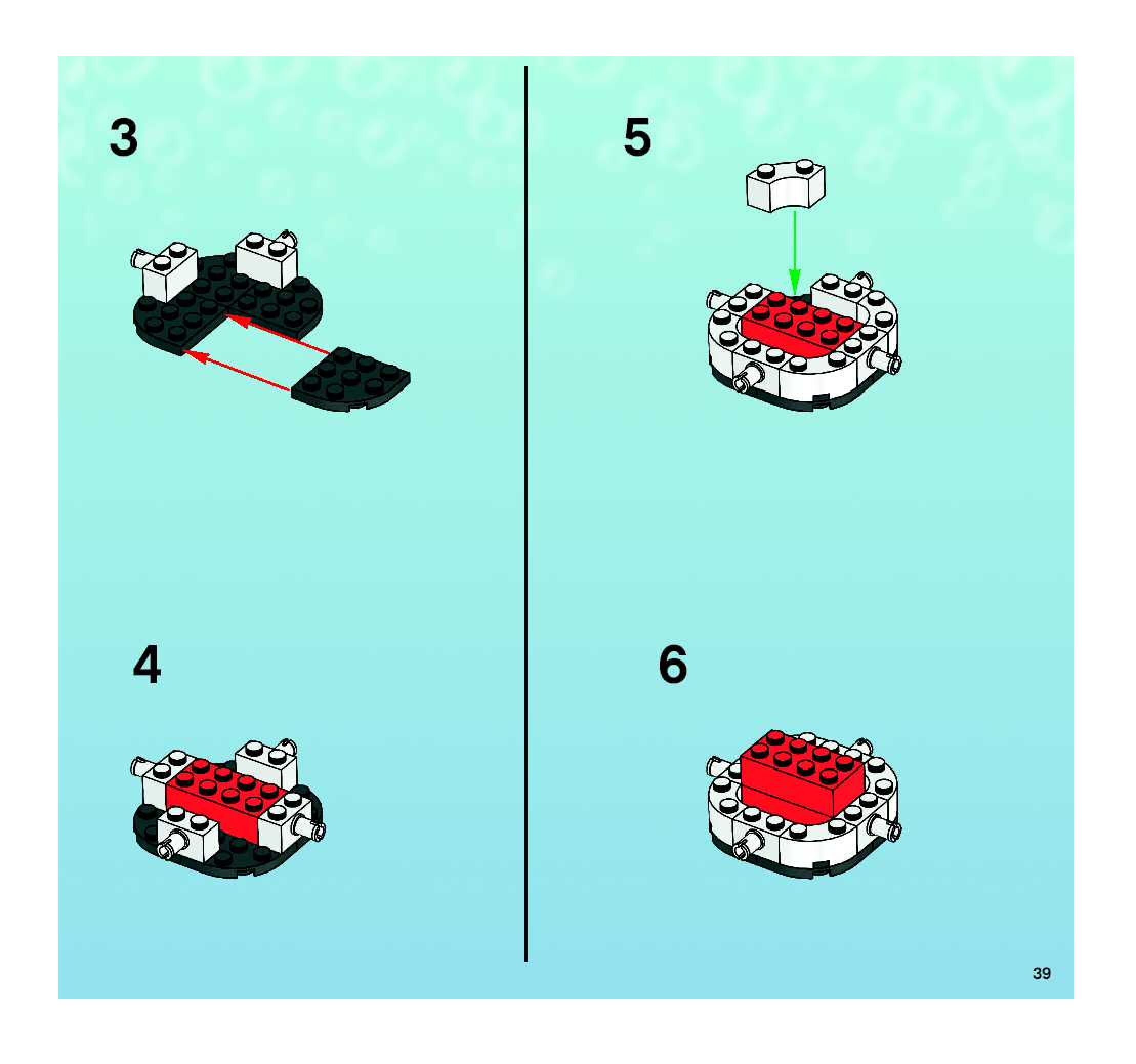 3

4

5

6

39