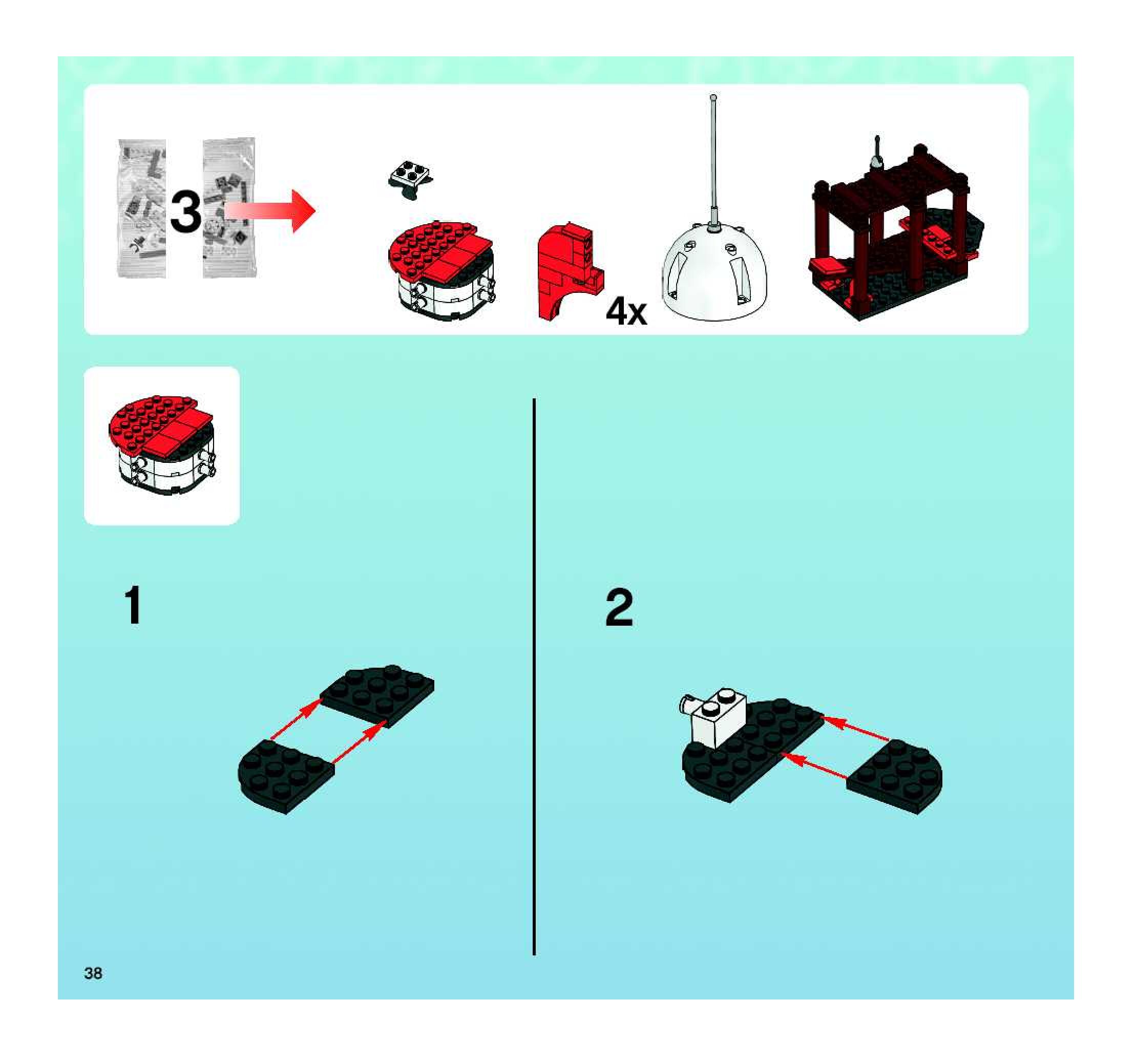 3

4x

1

2

38