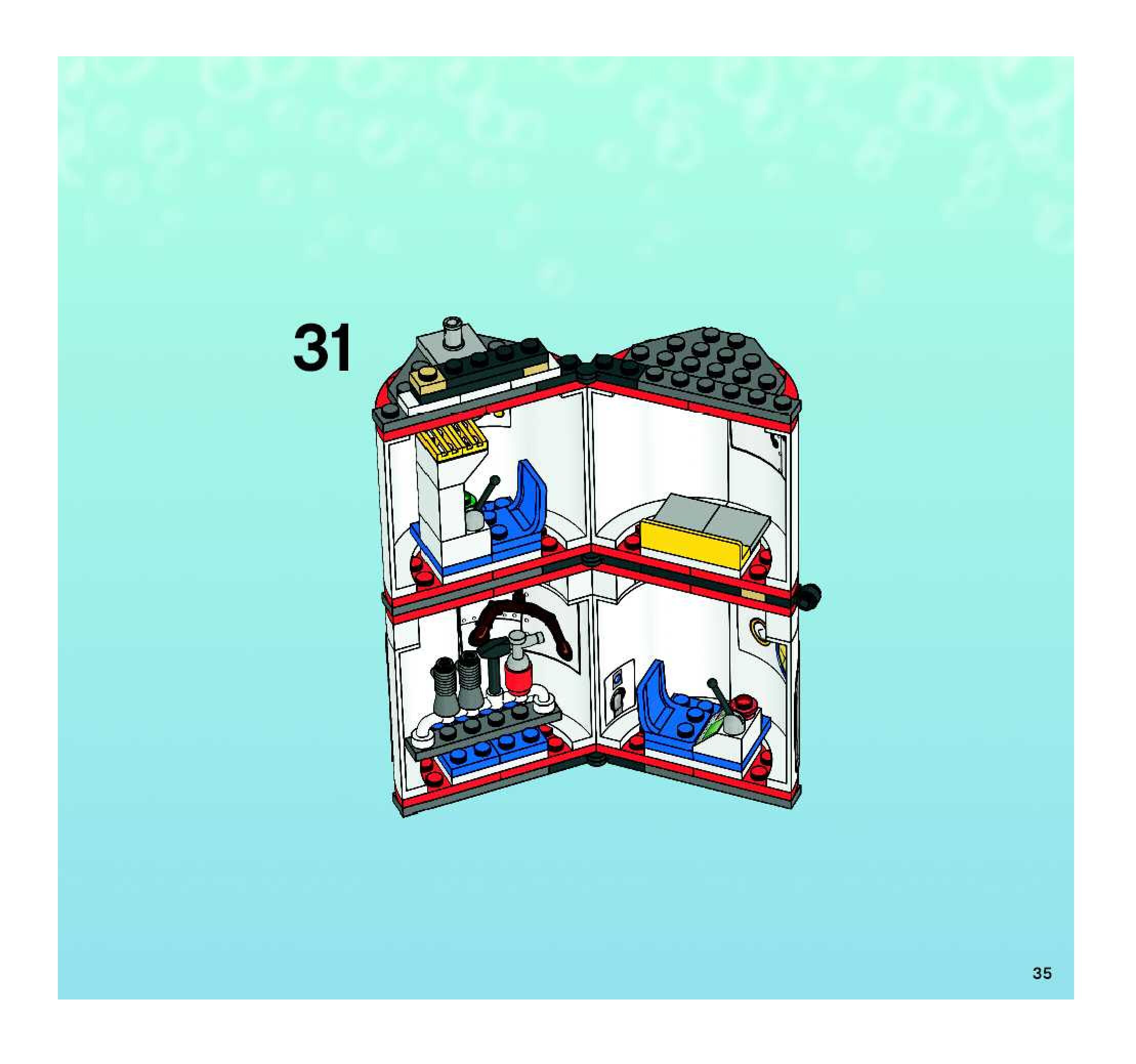 31

35