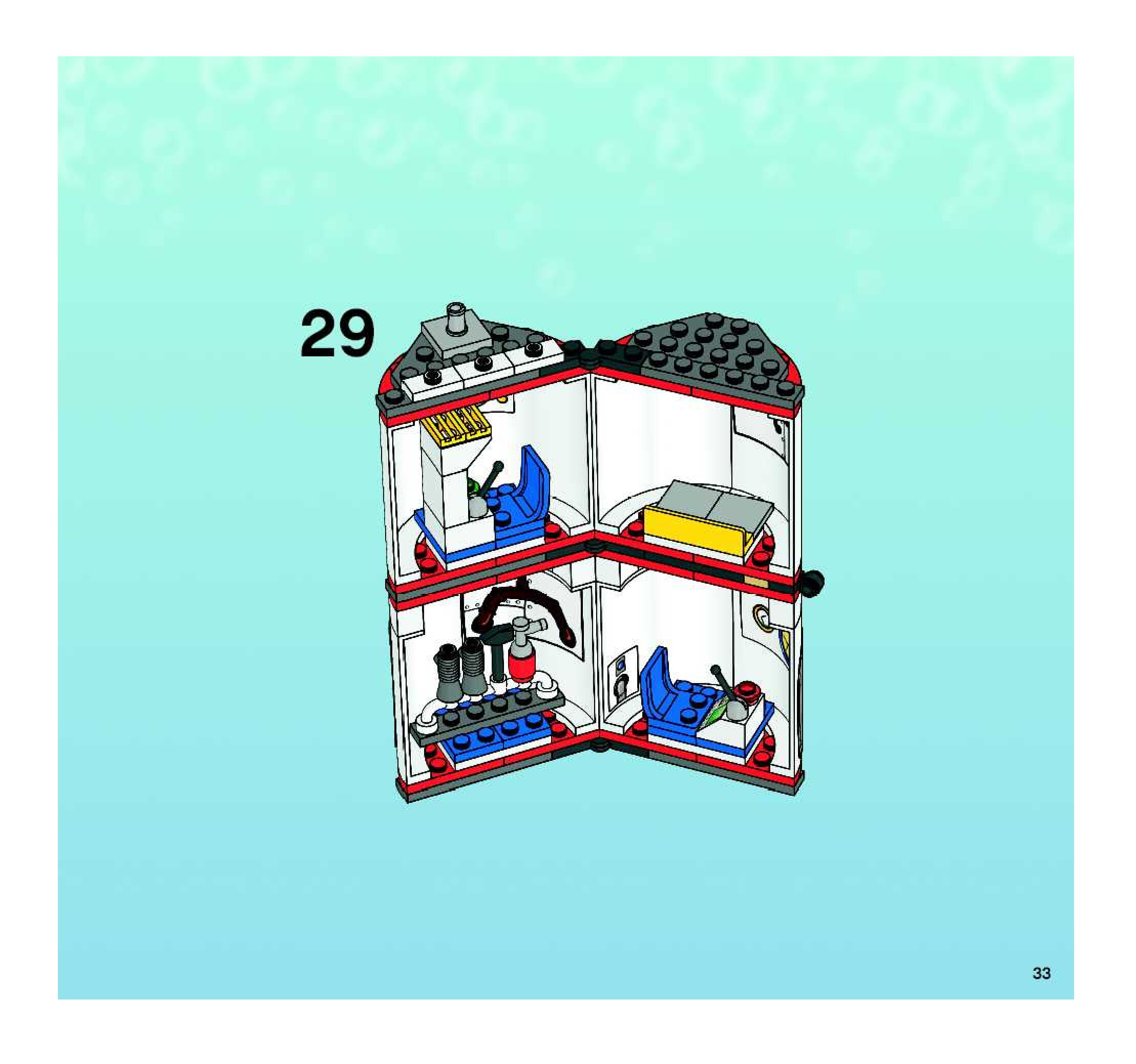 29

33