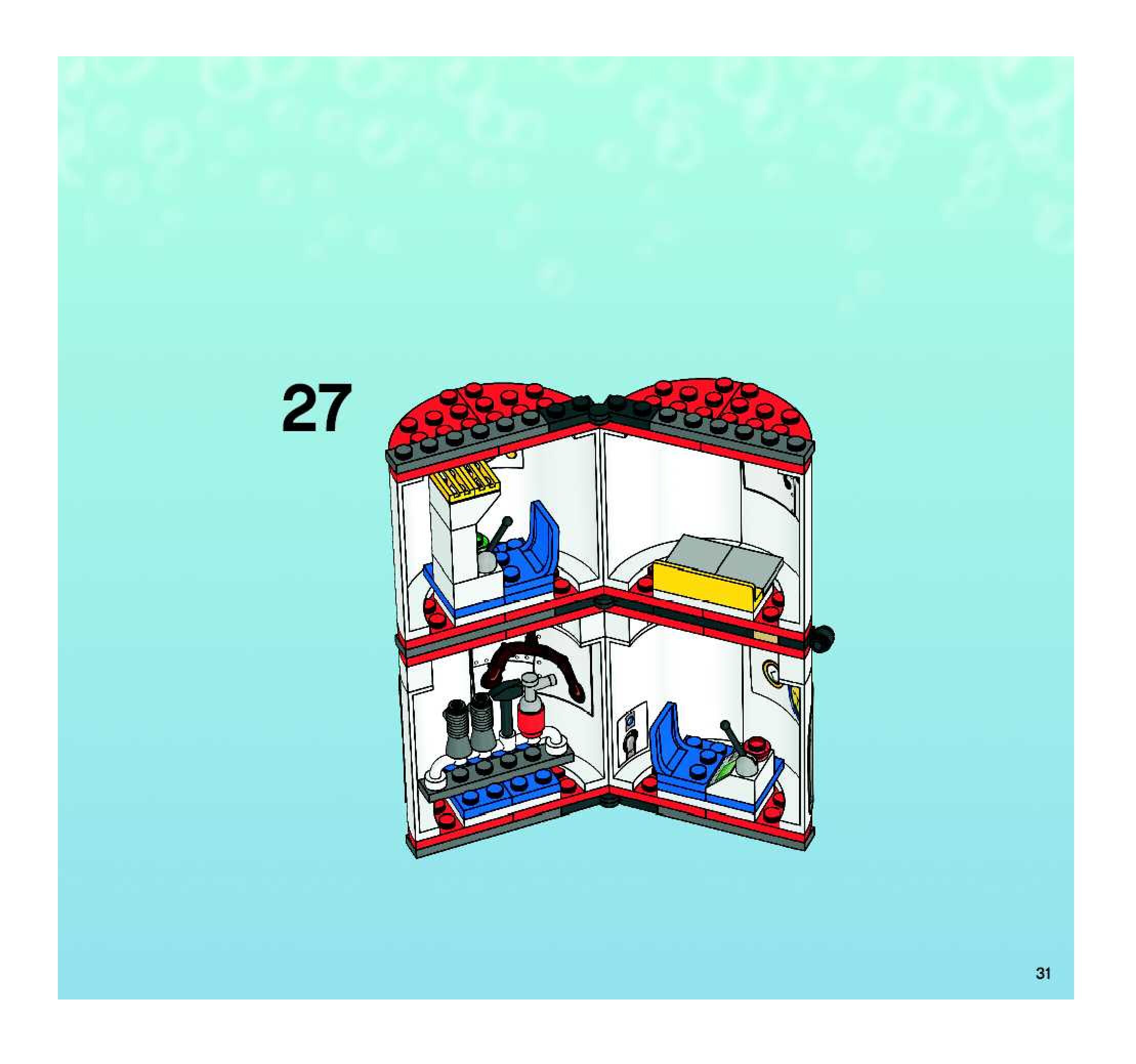 27

31