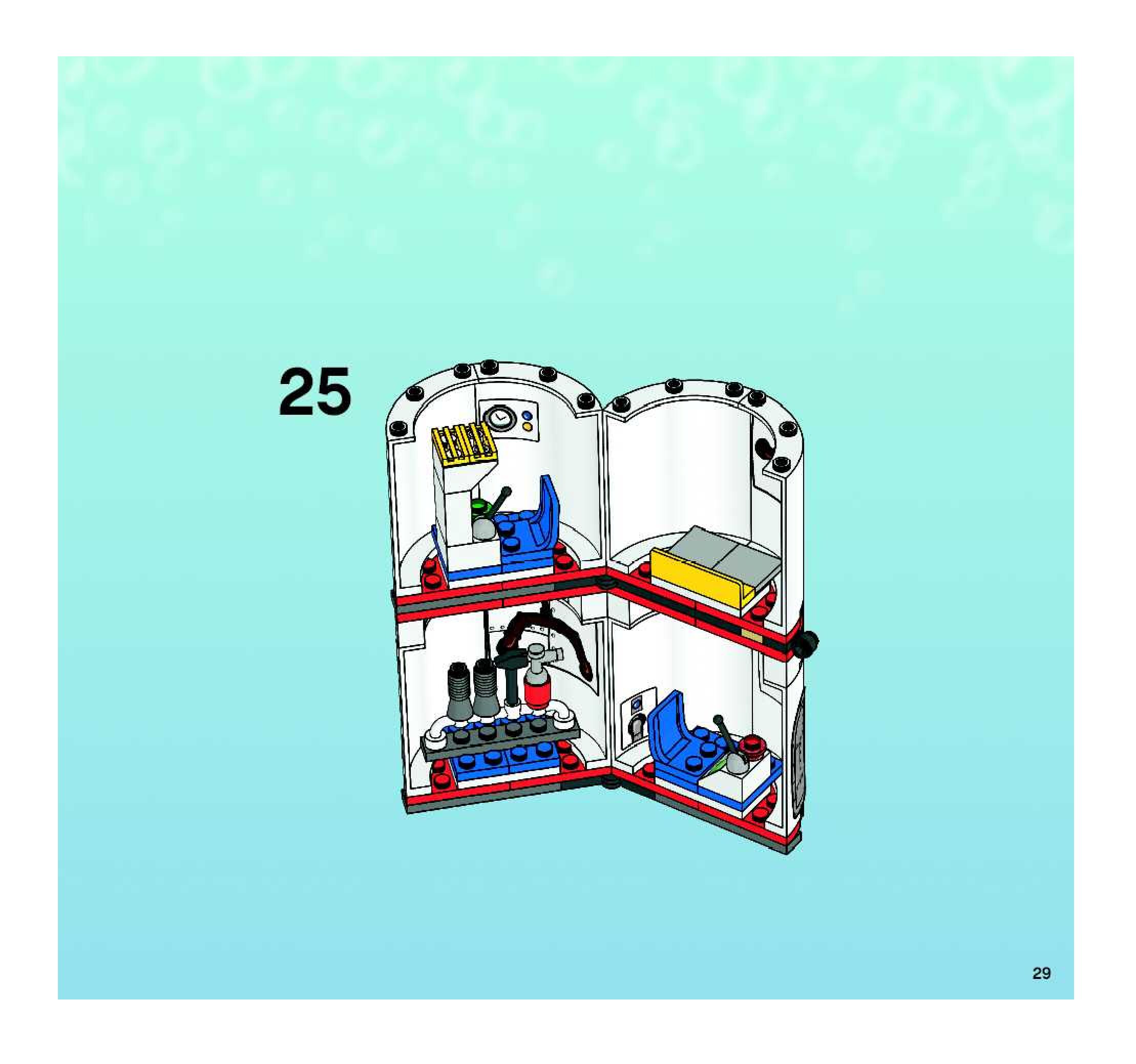 25

29