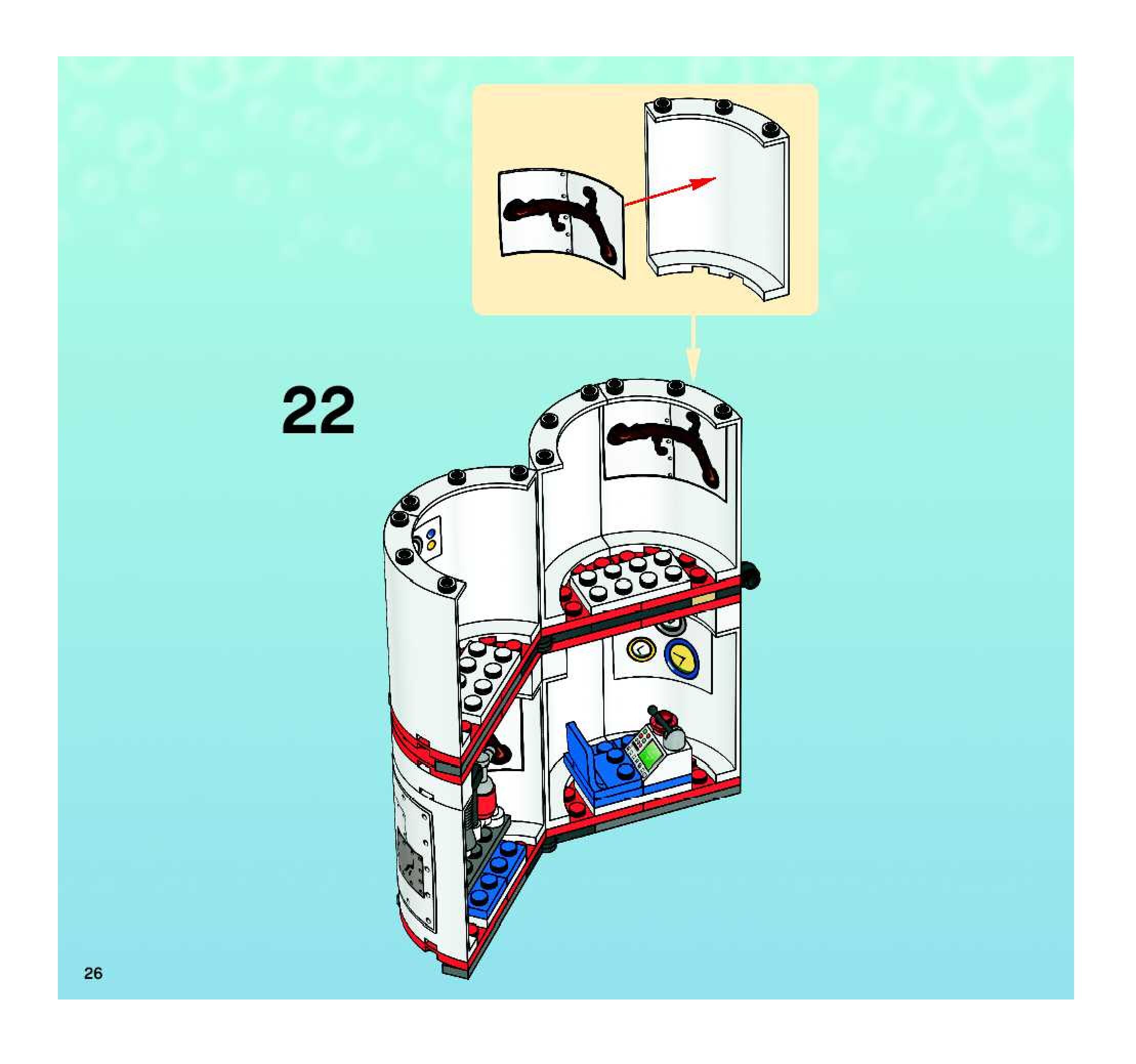 22

26