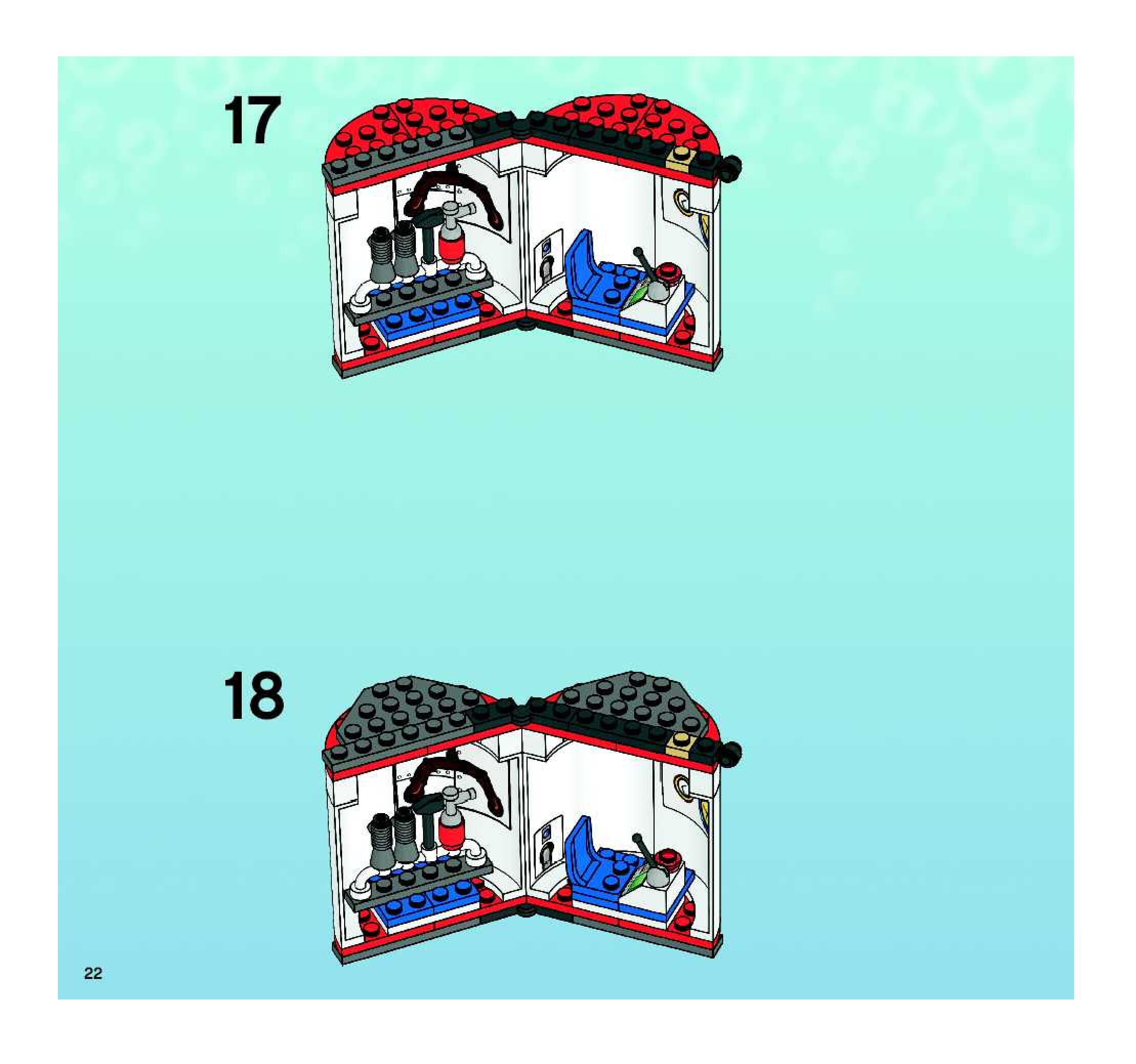 17

18

22