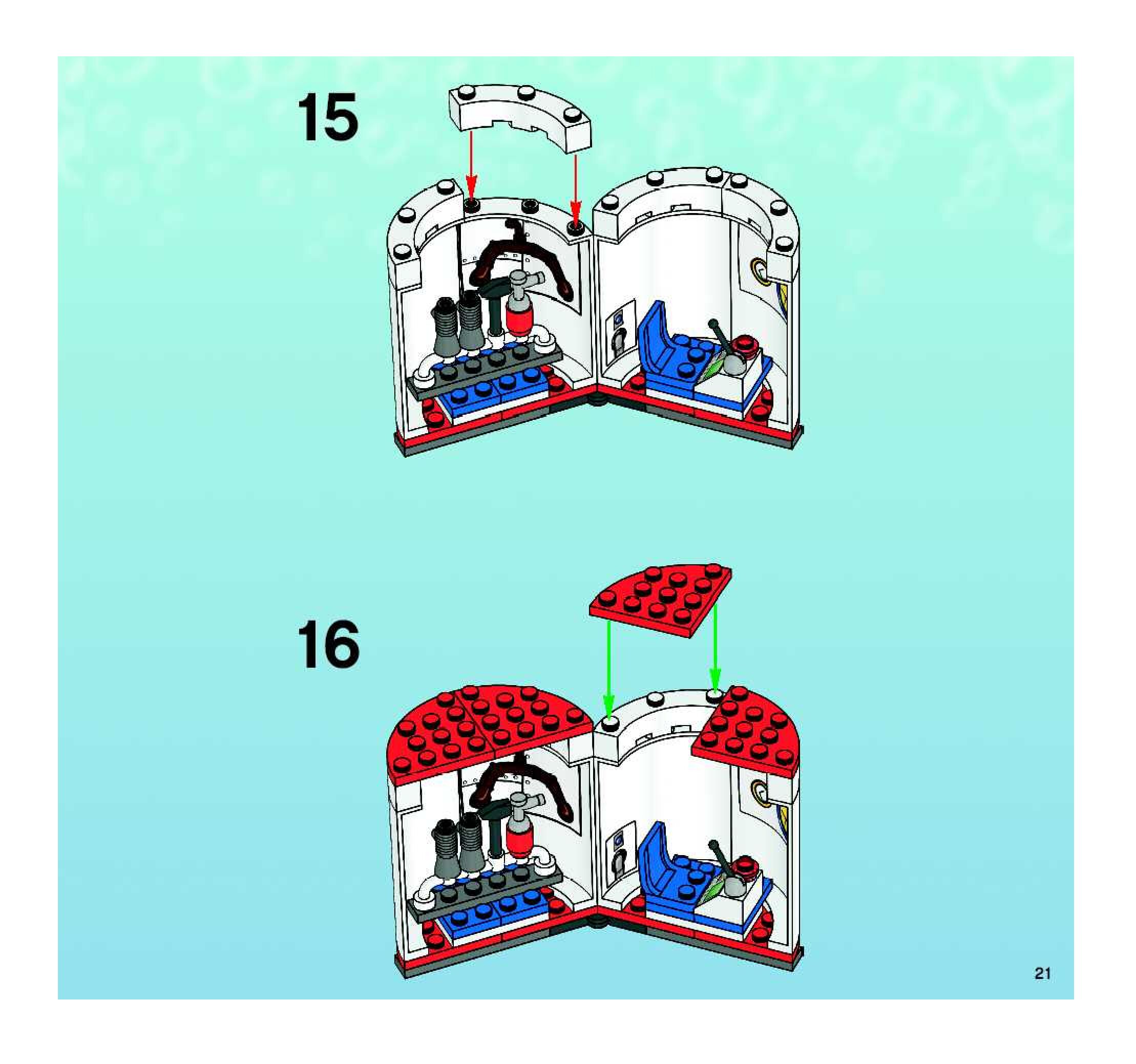 15

16

21