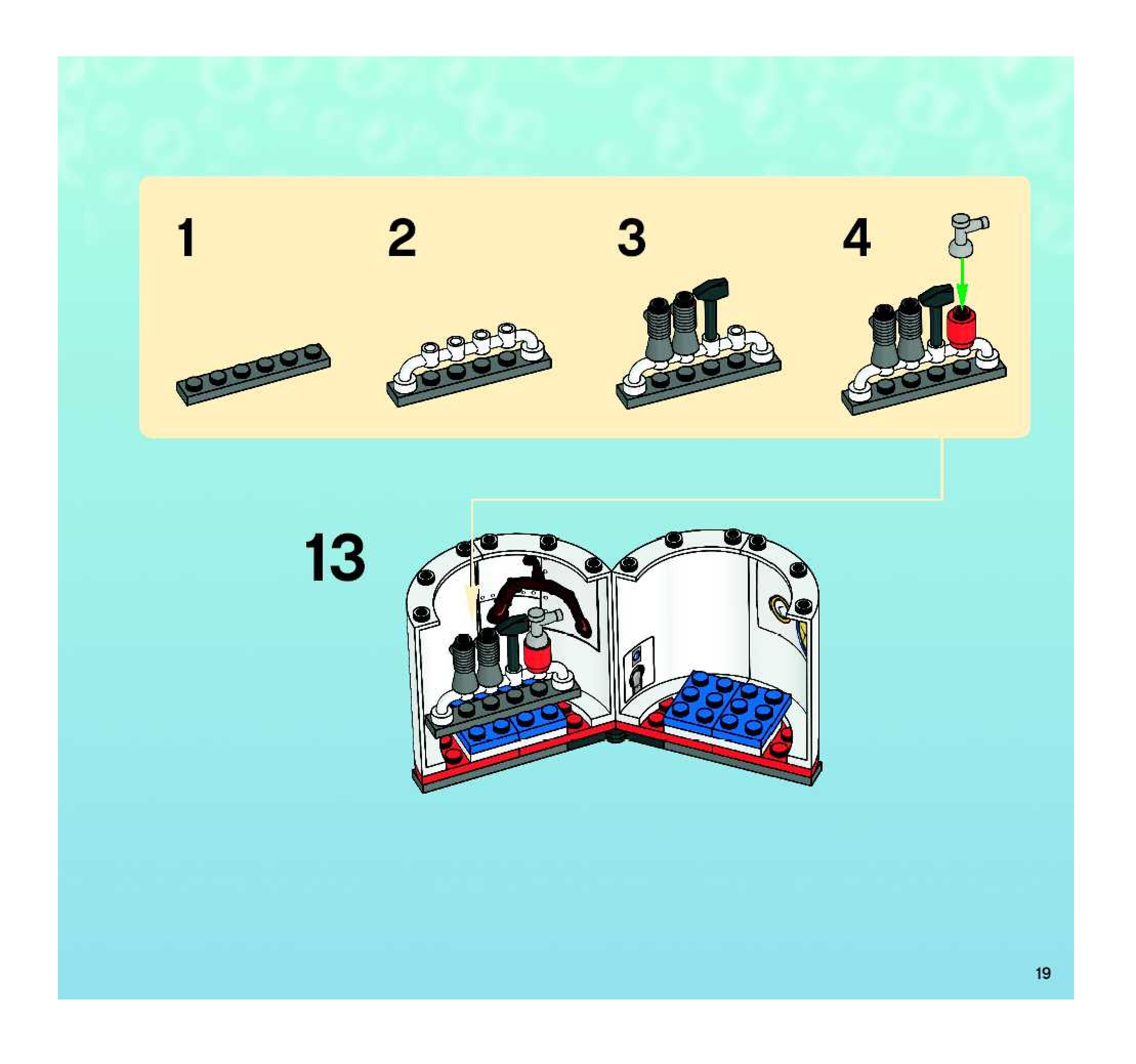 1
2
3
4

13

19