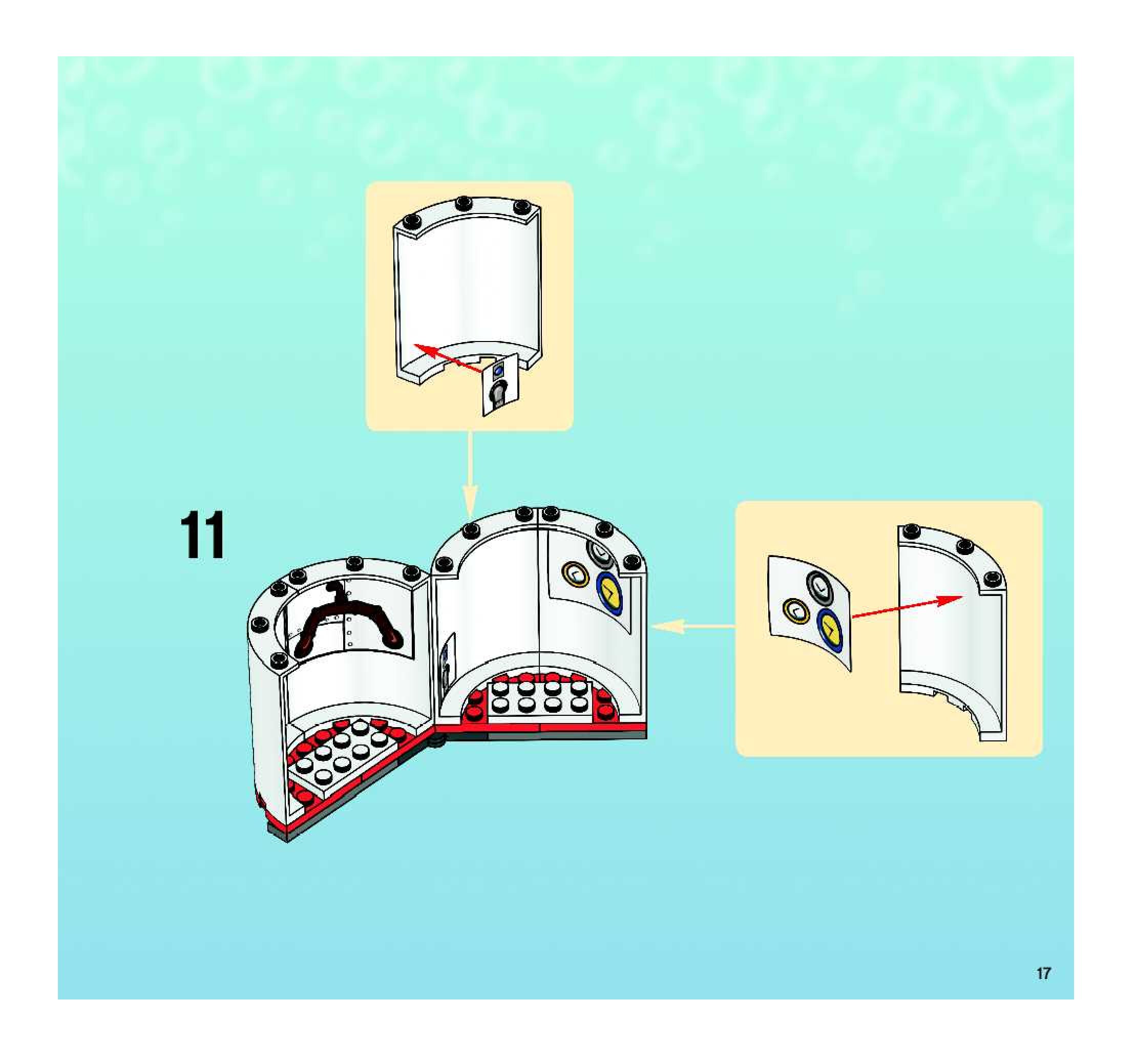 11

17