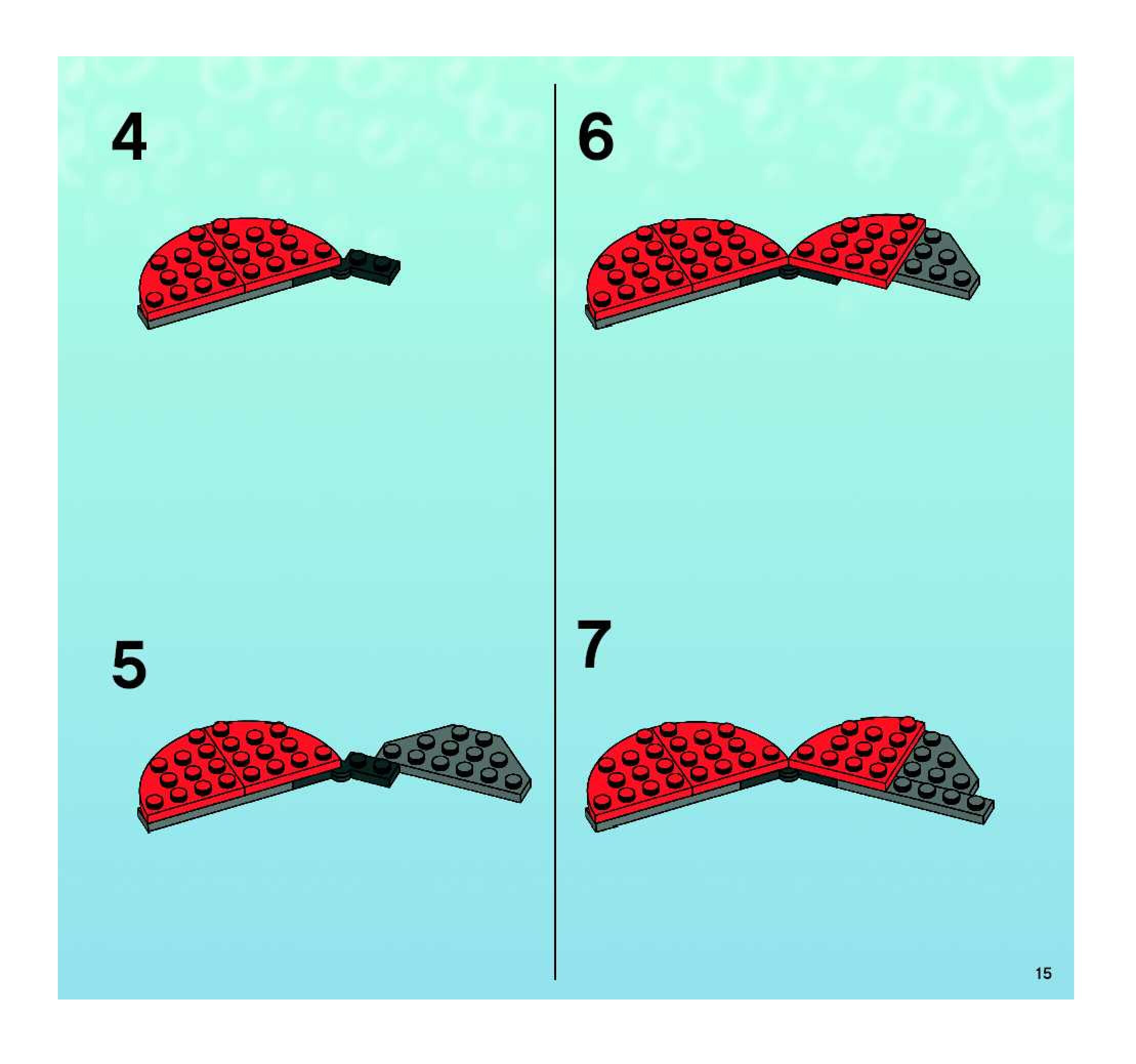 4

5

6

7

15