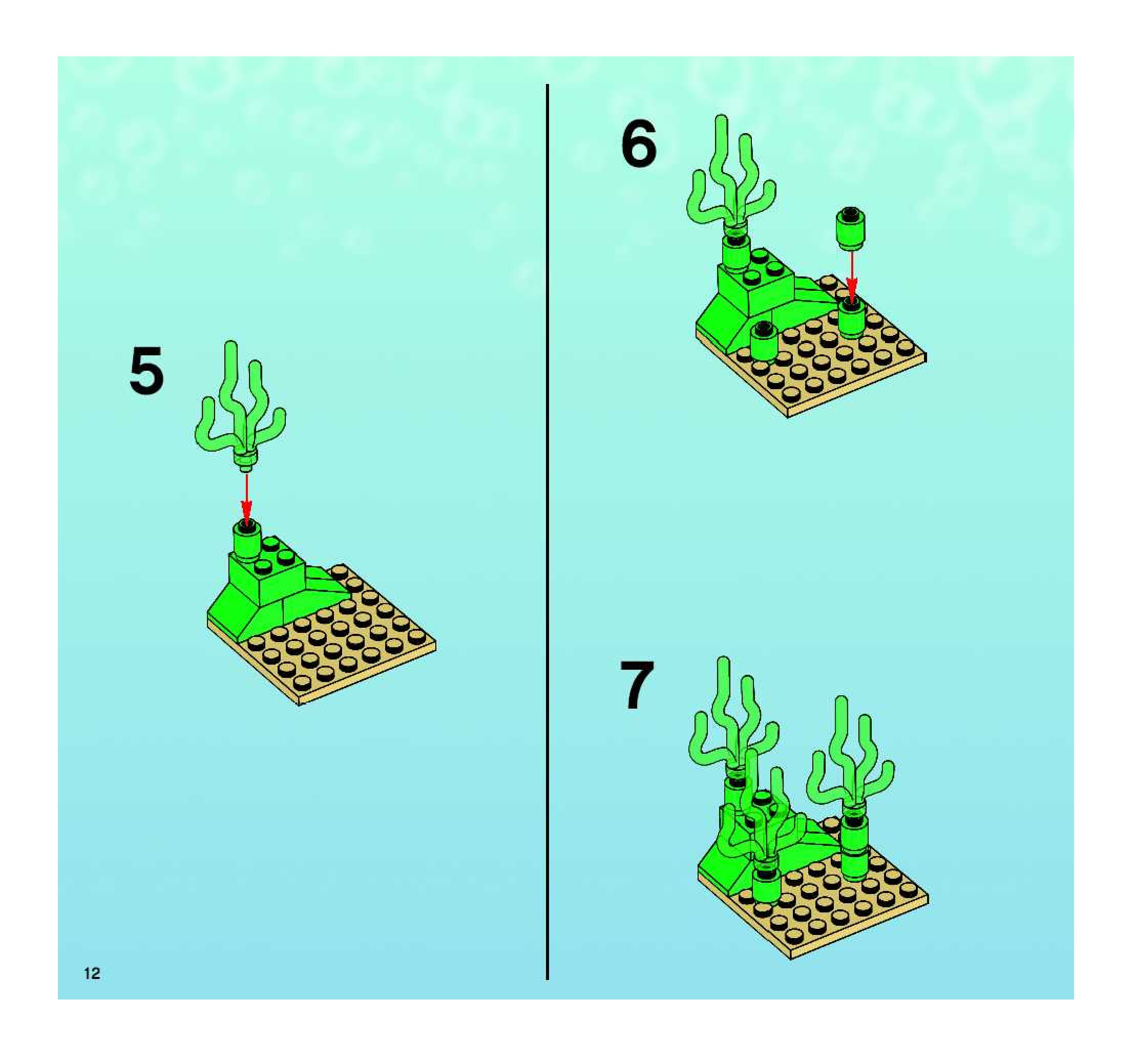 5

6

7

12