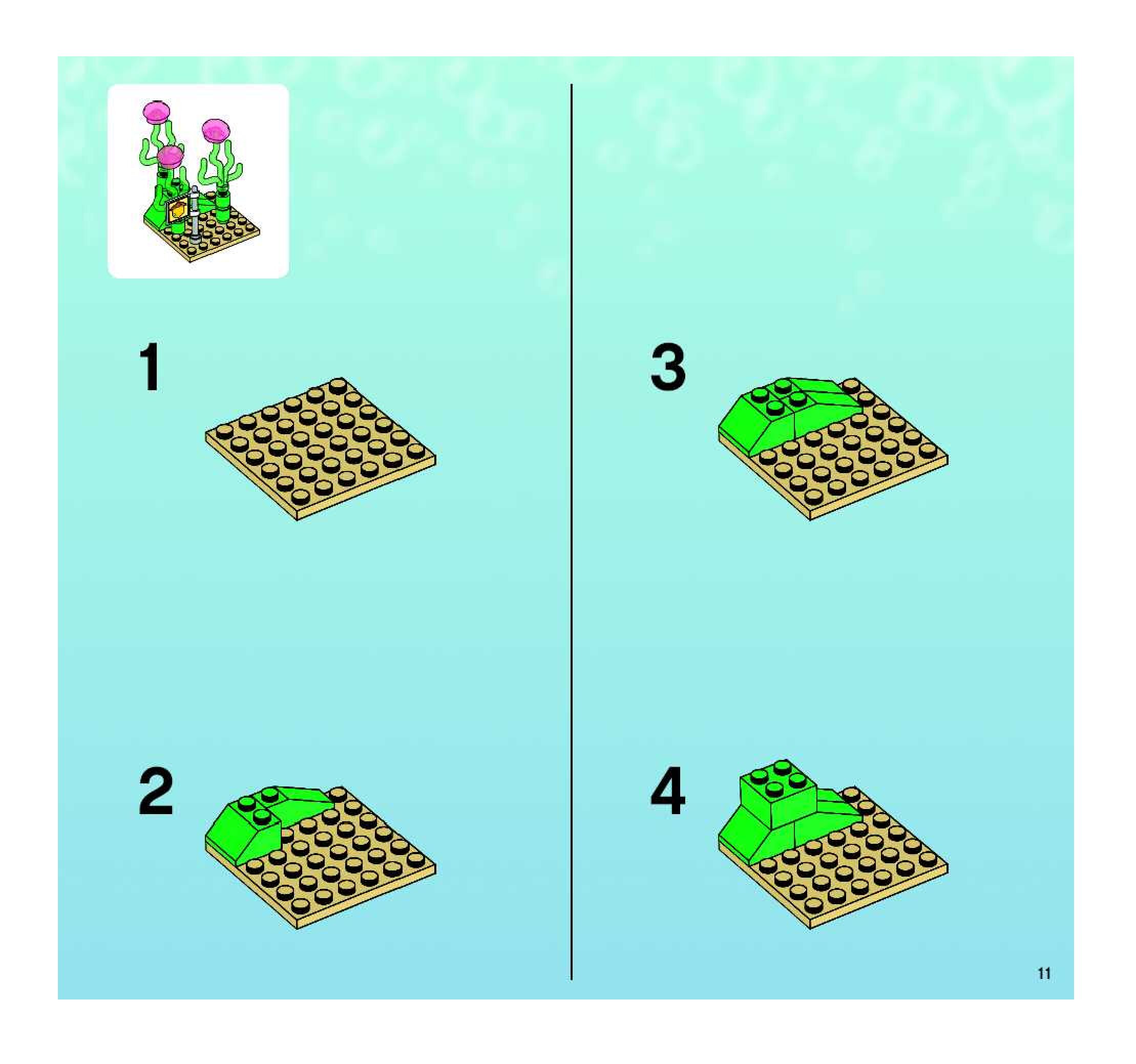 1

2

3

4

11