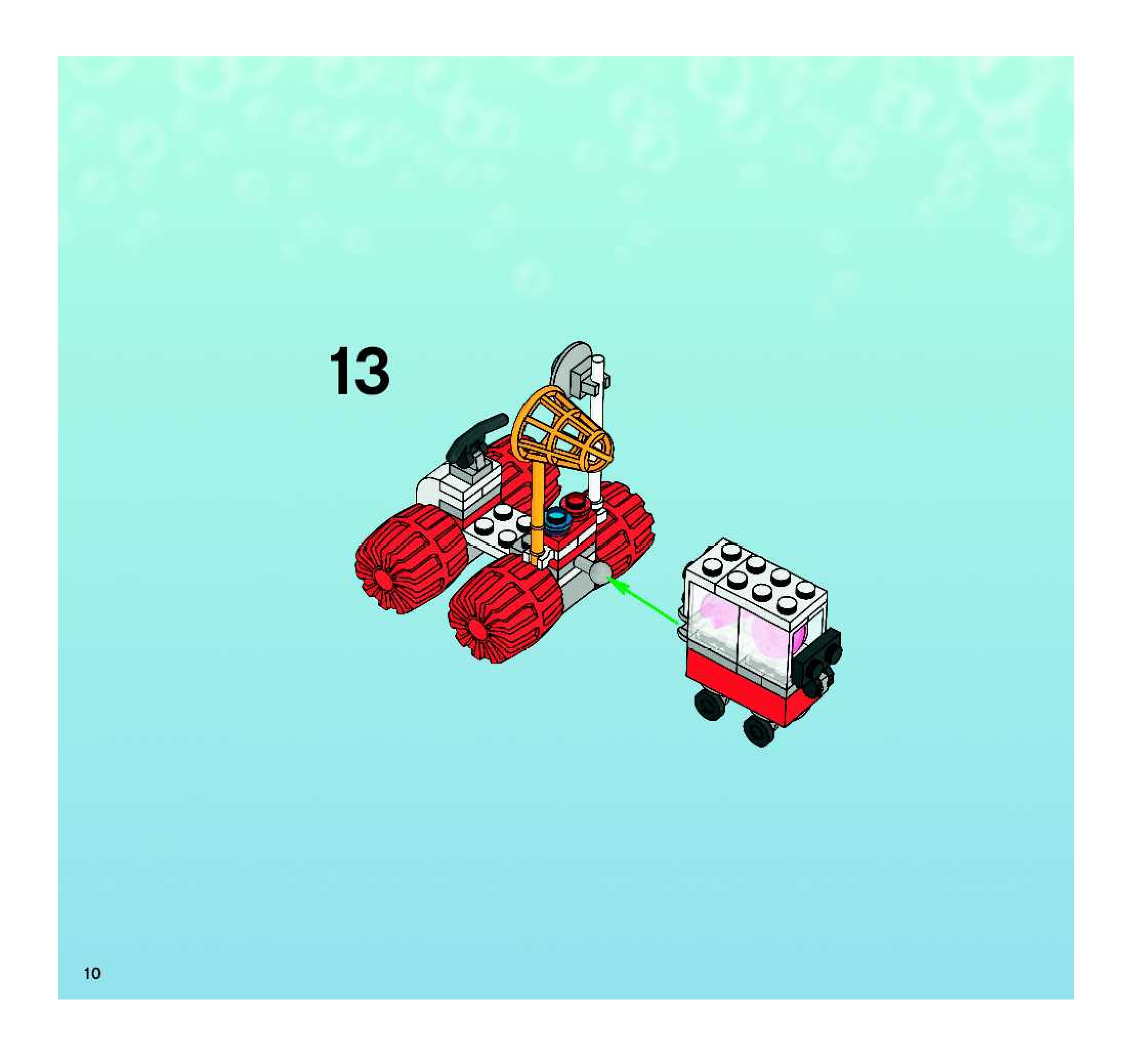 13

10