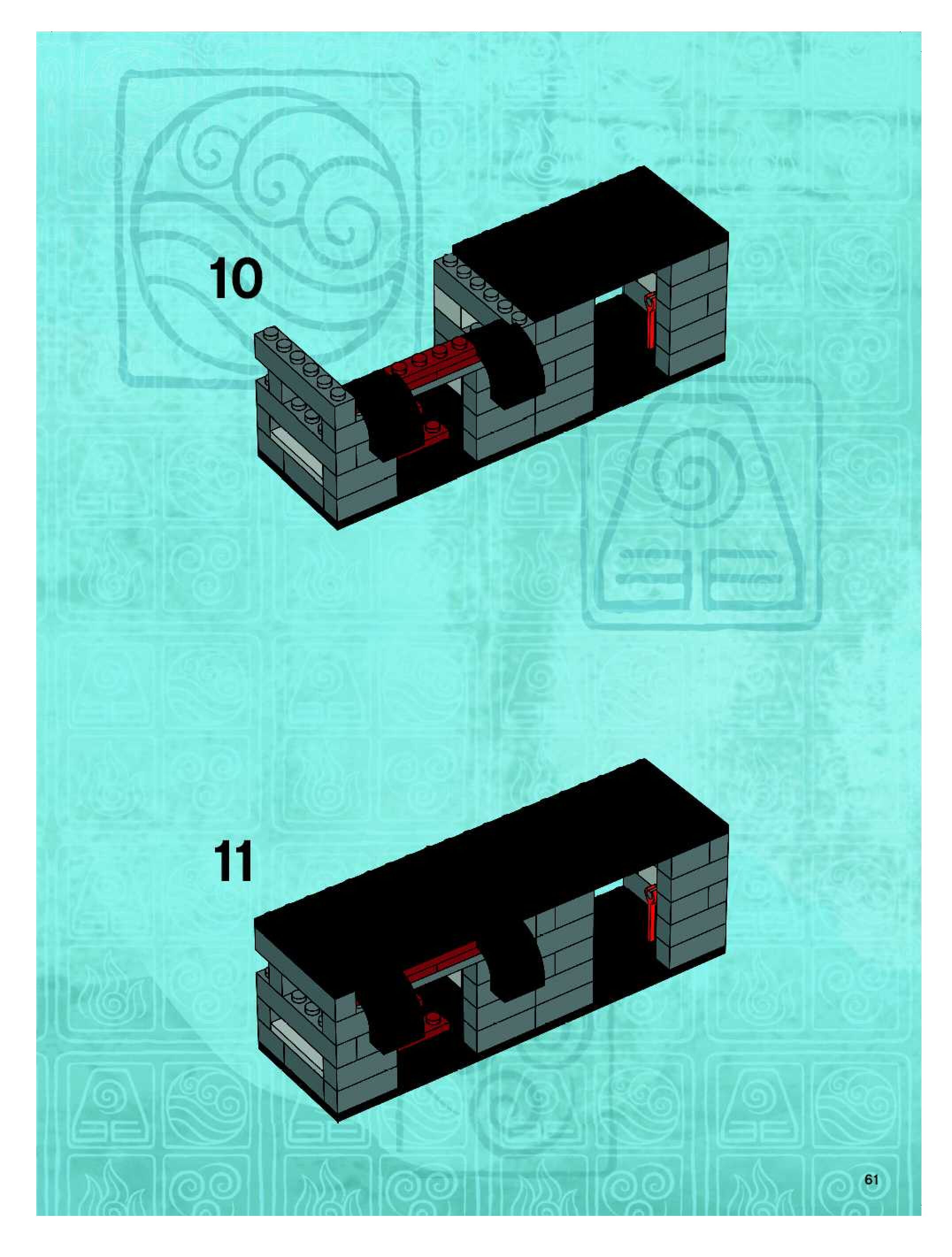 10

11

61