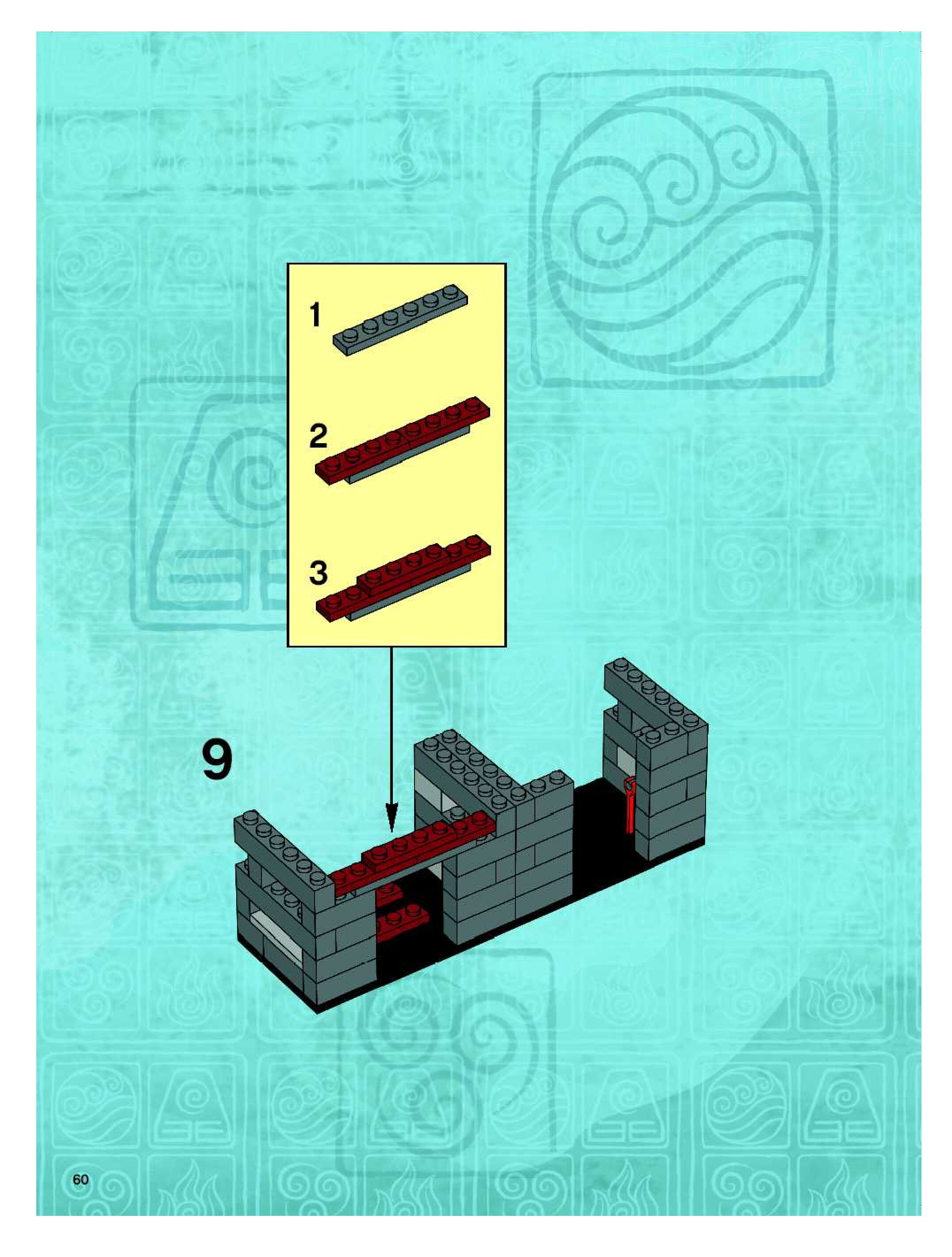 1

2

3

9

60