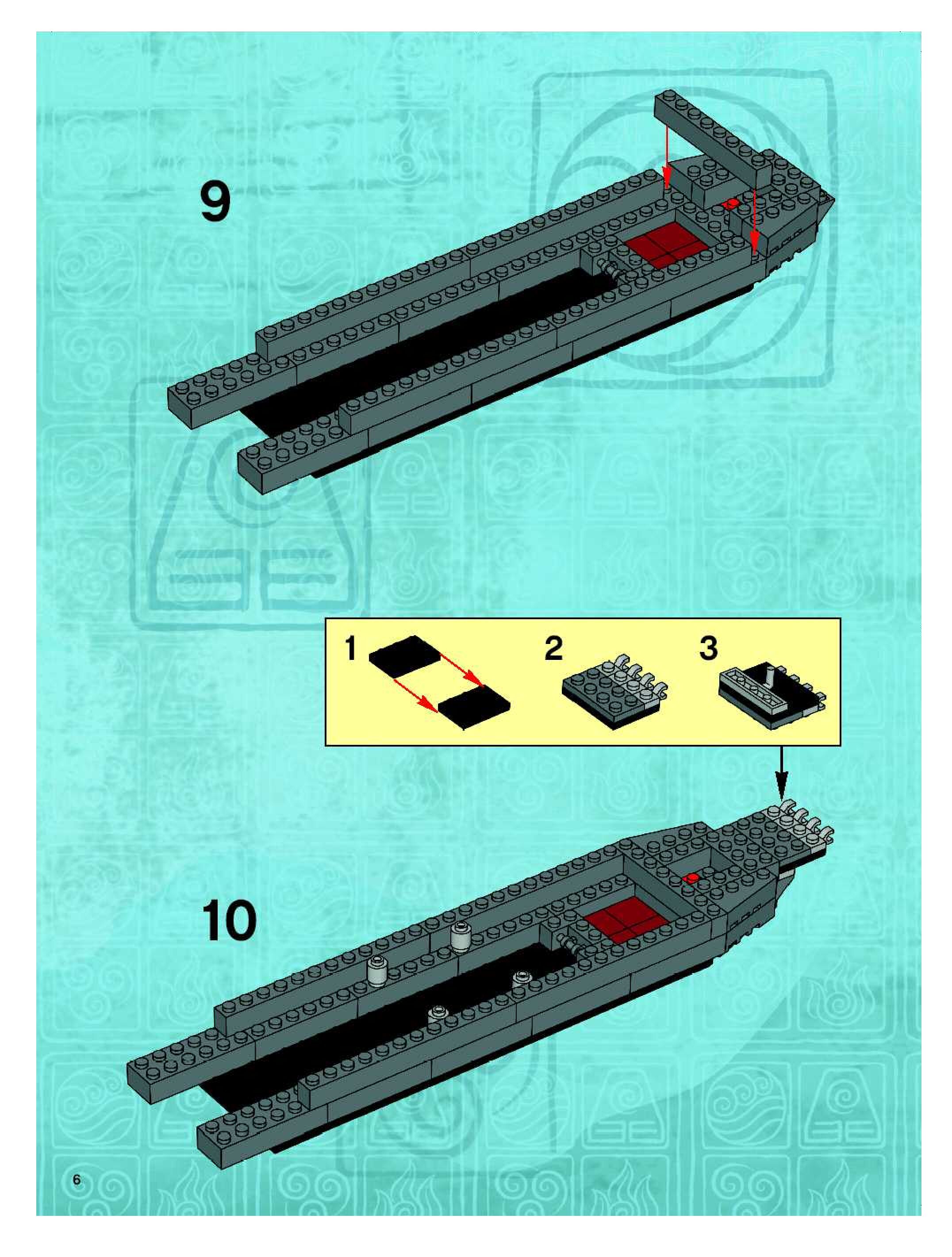 9

1

2

3

10

6