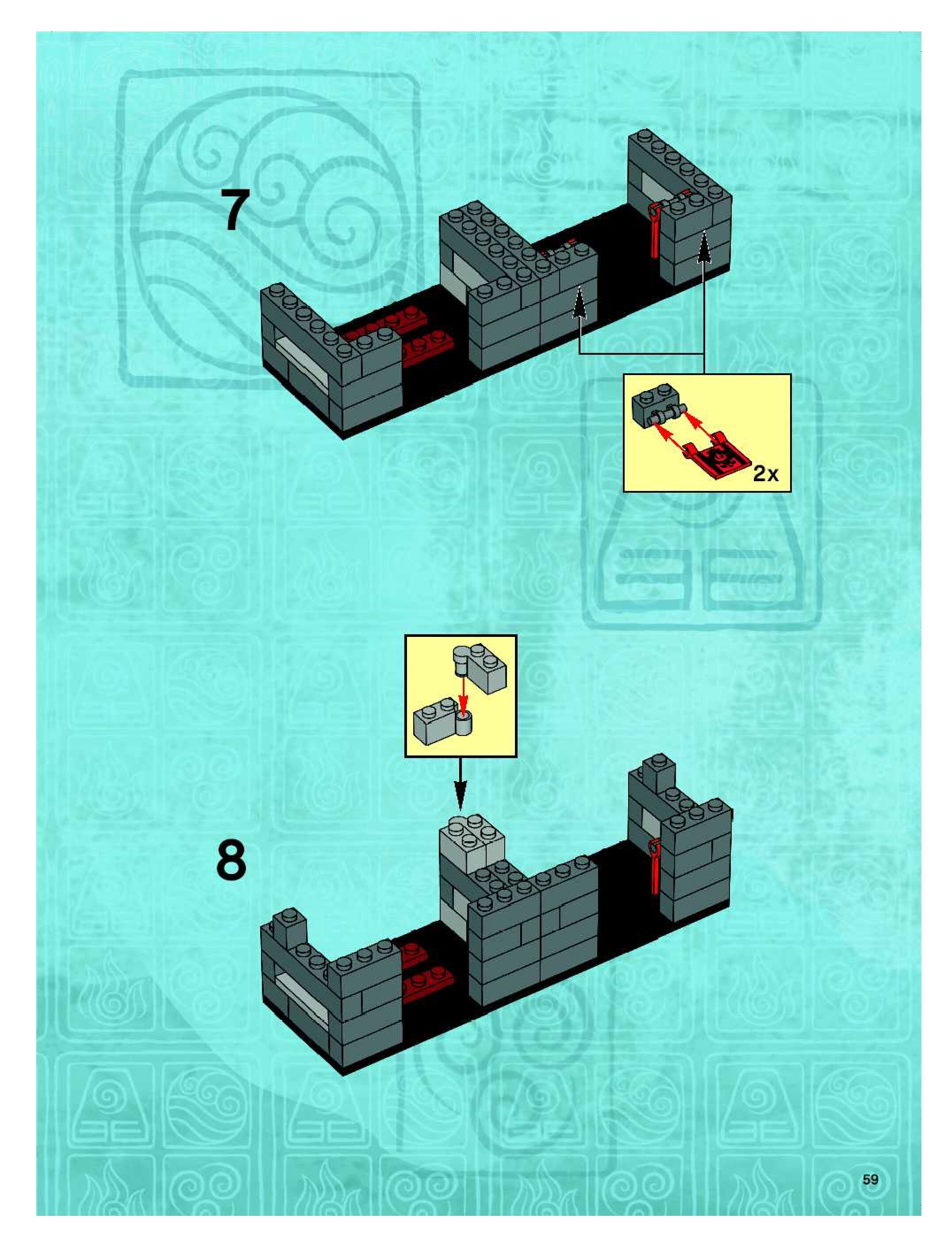 7

2x

8

59