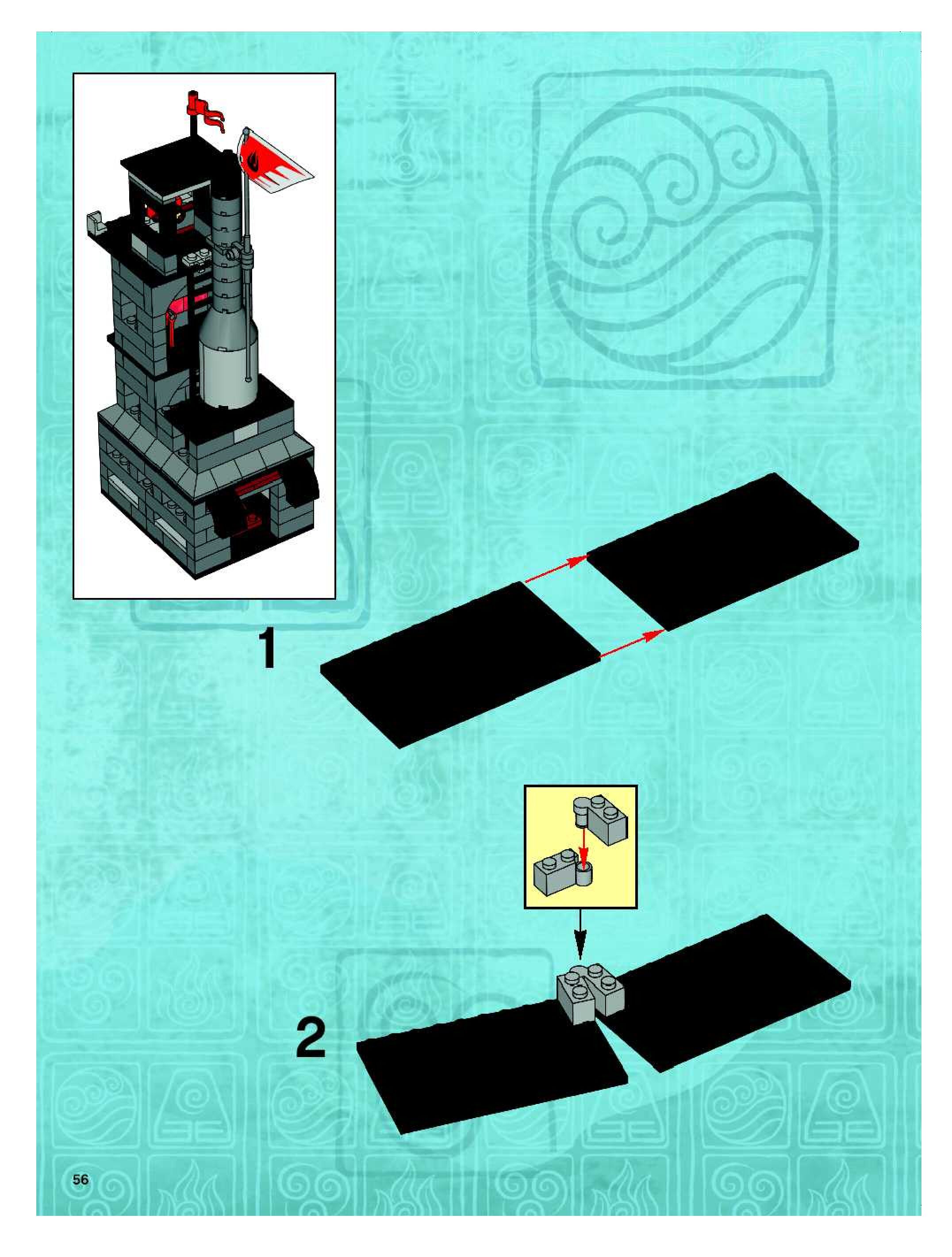 1

2

56