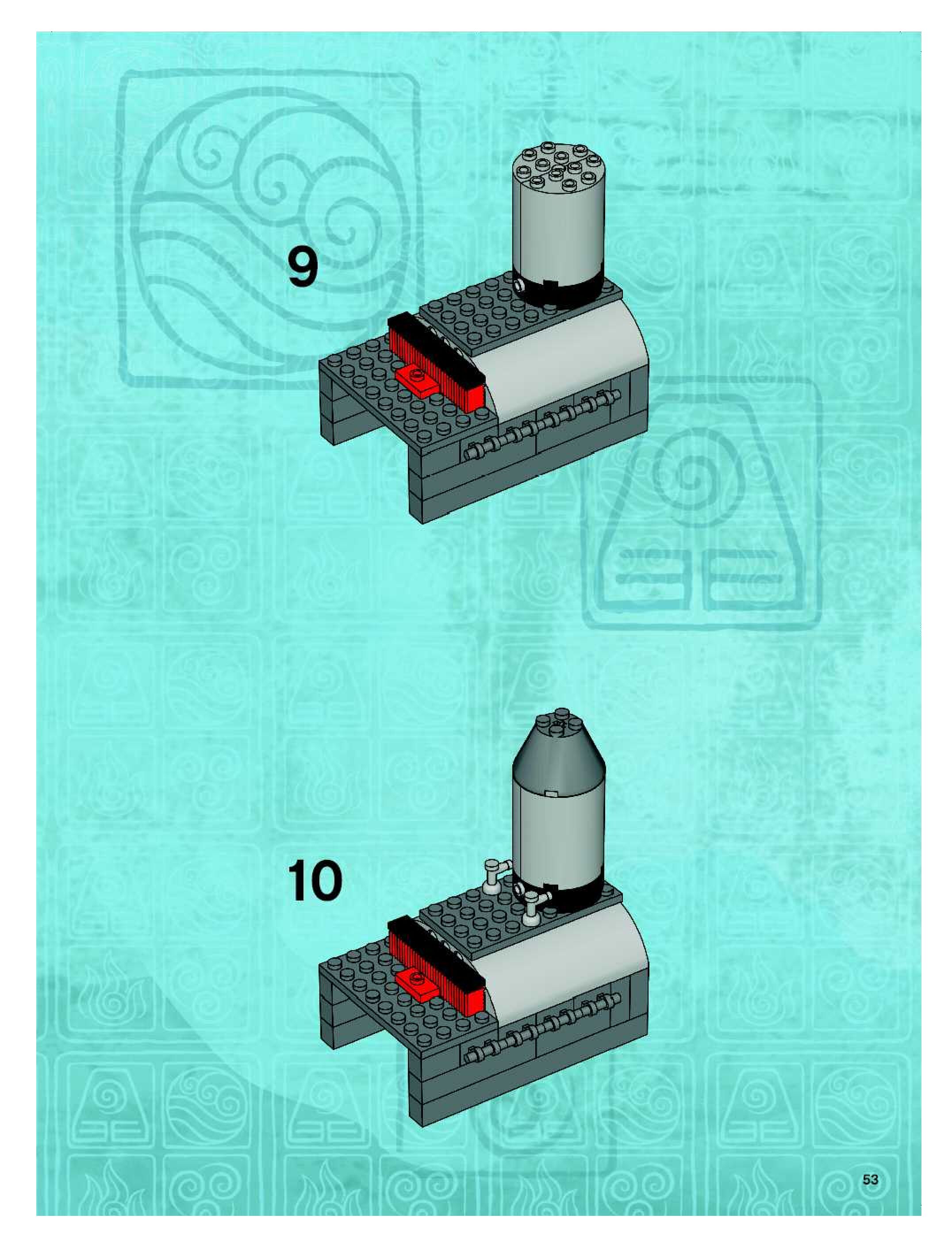 9

10

53