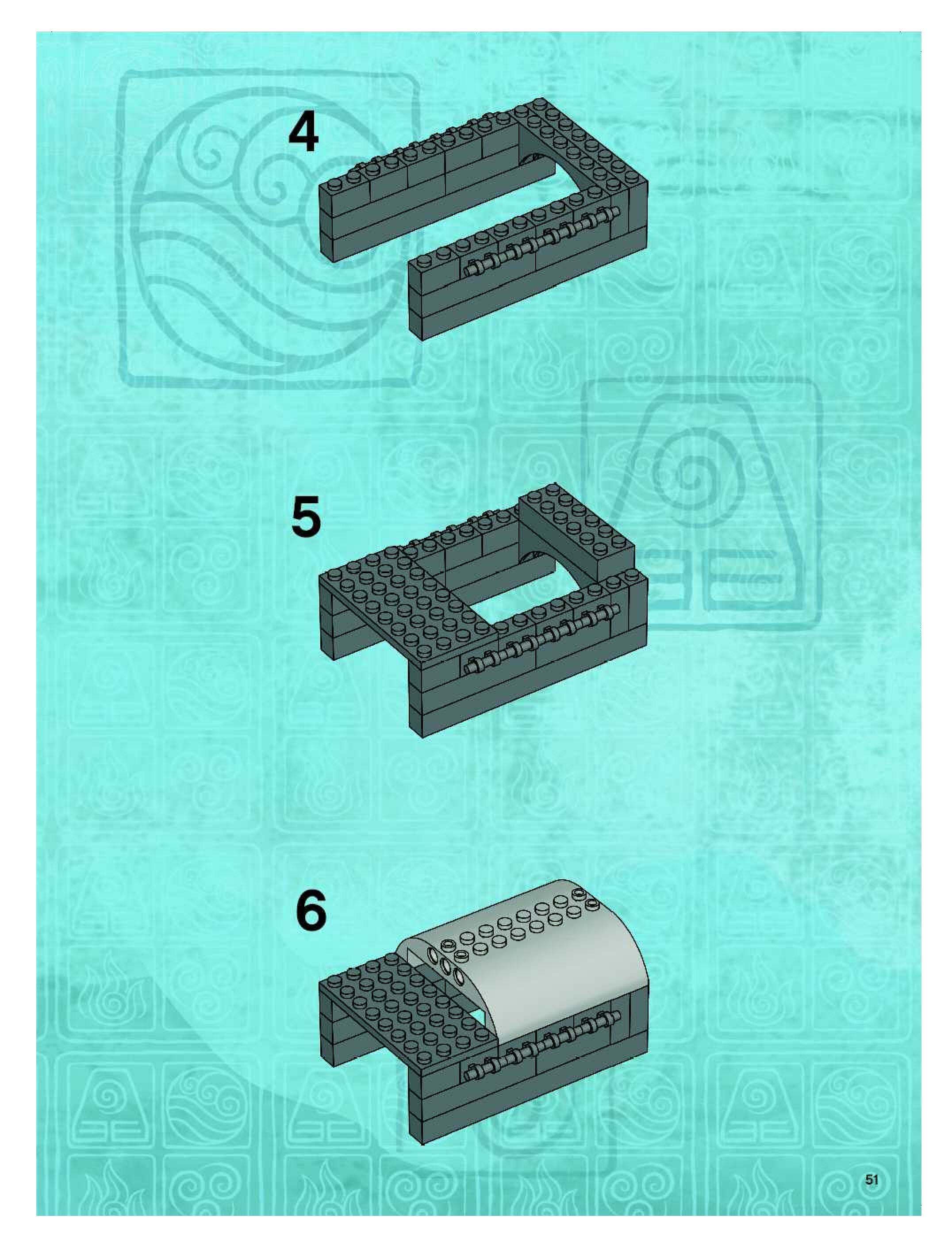 4

5

6

51