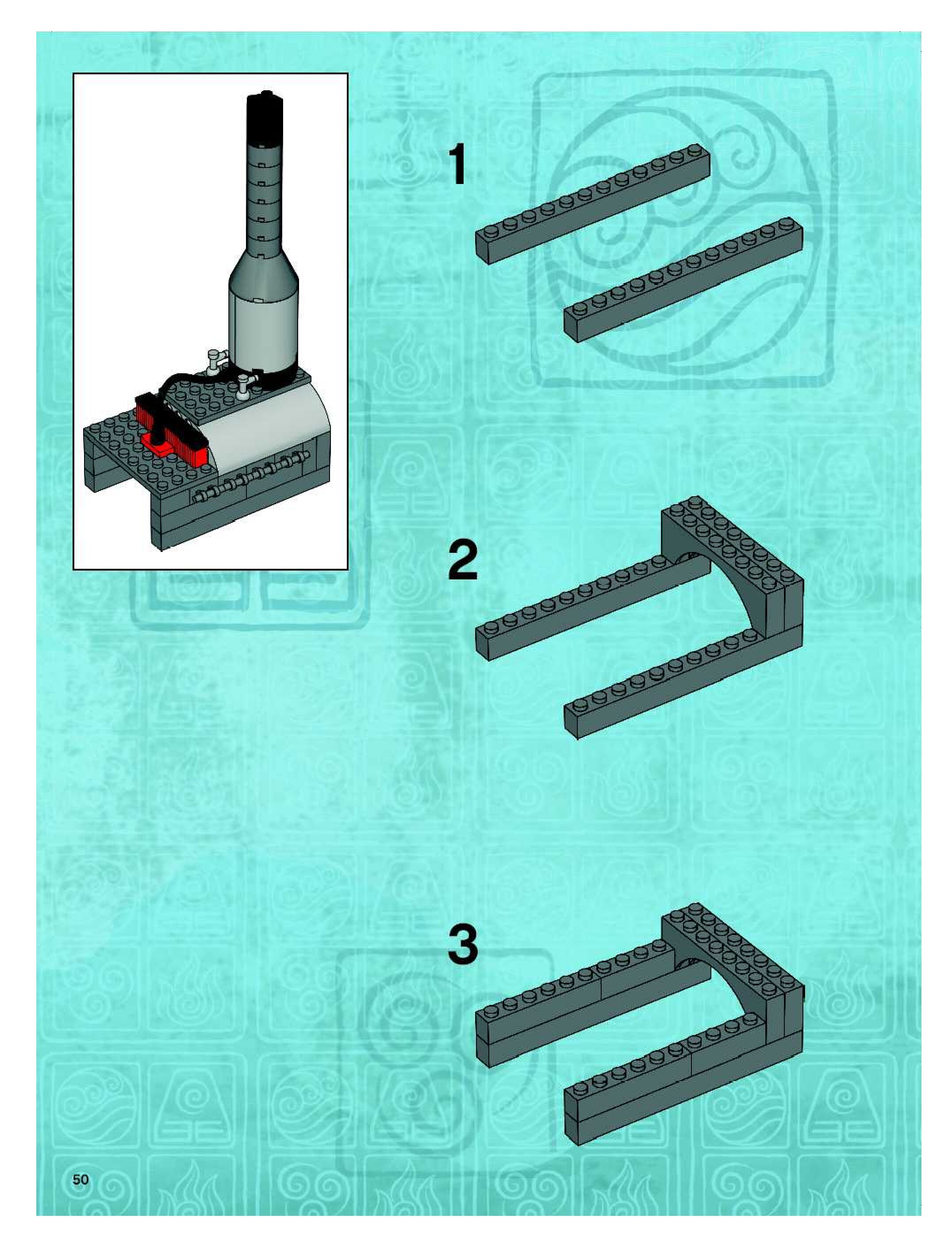 1

2

3

50