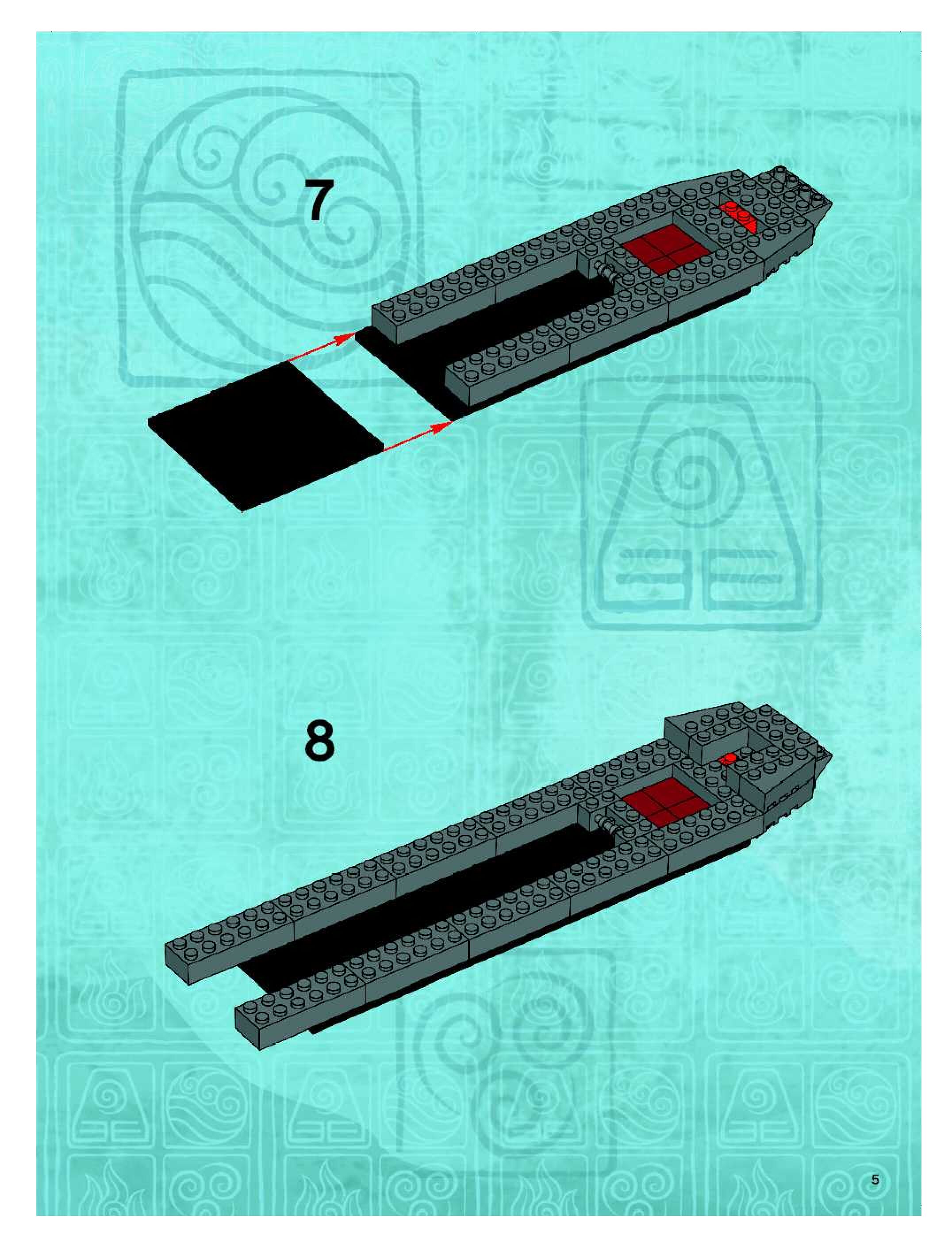 7

8

5