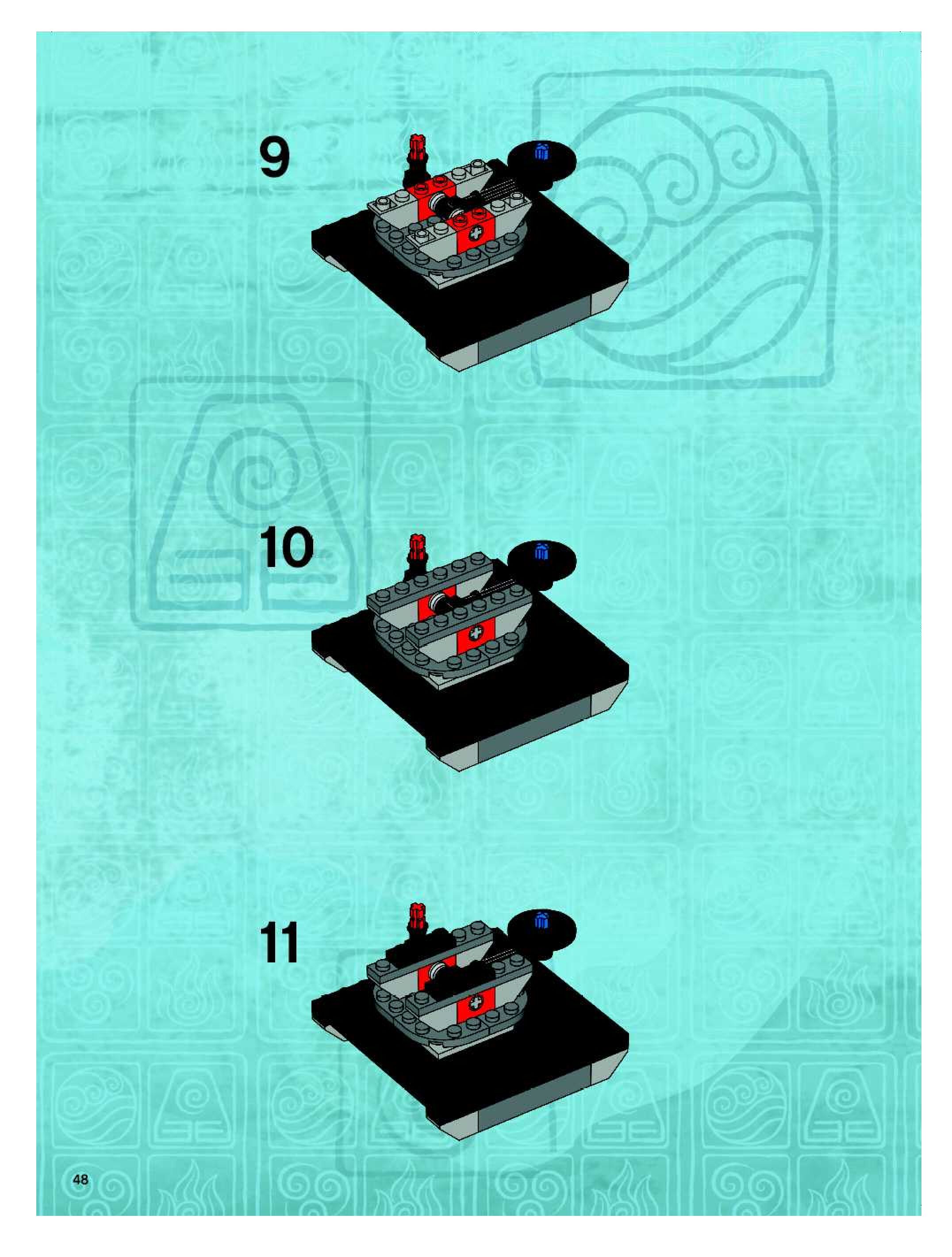 9

10

11

48