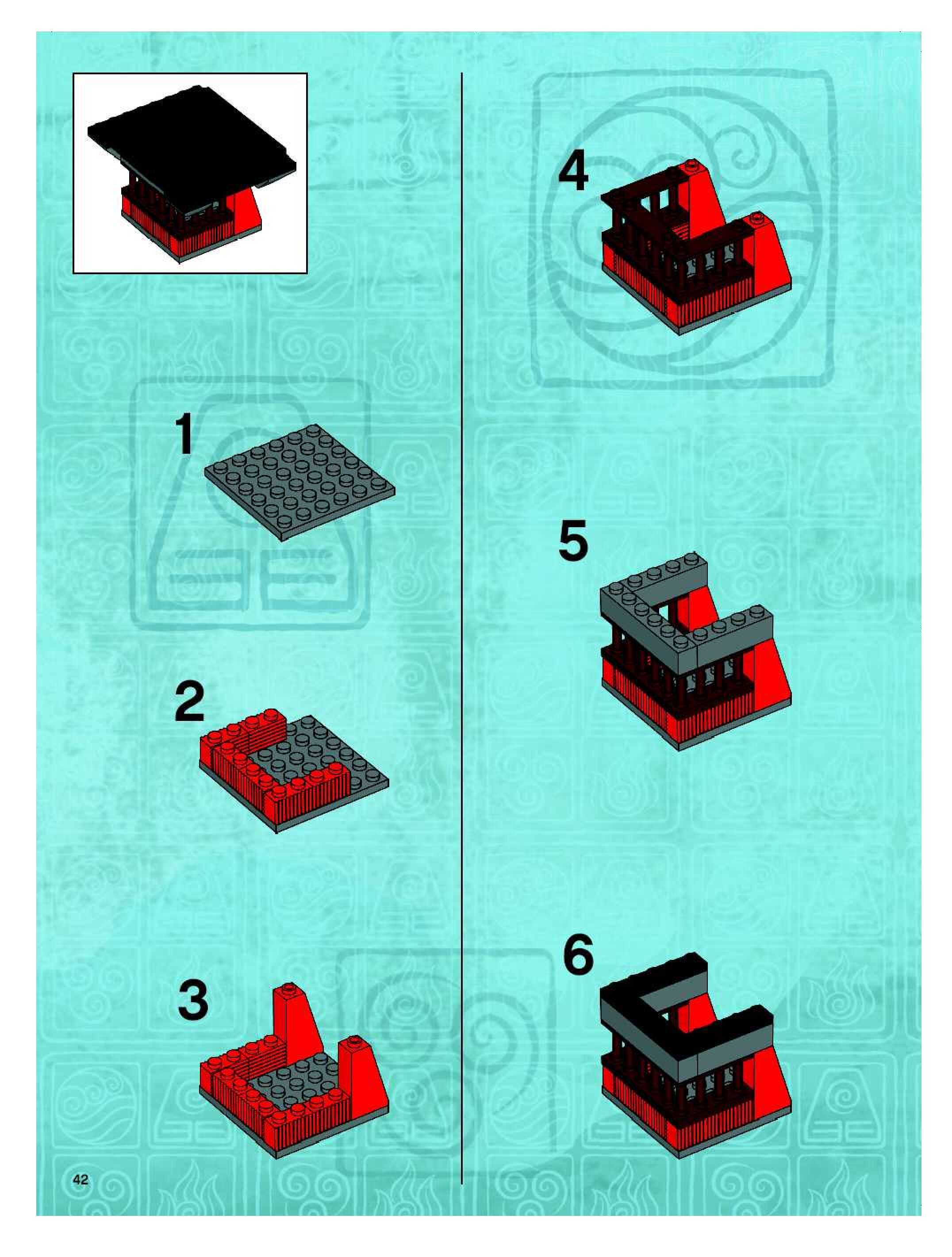 1

2

3

4

5

6

42