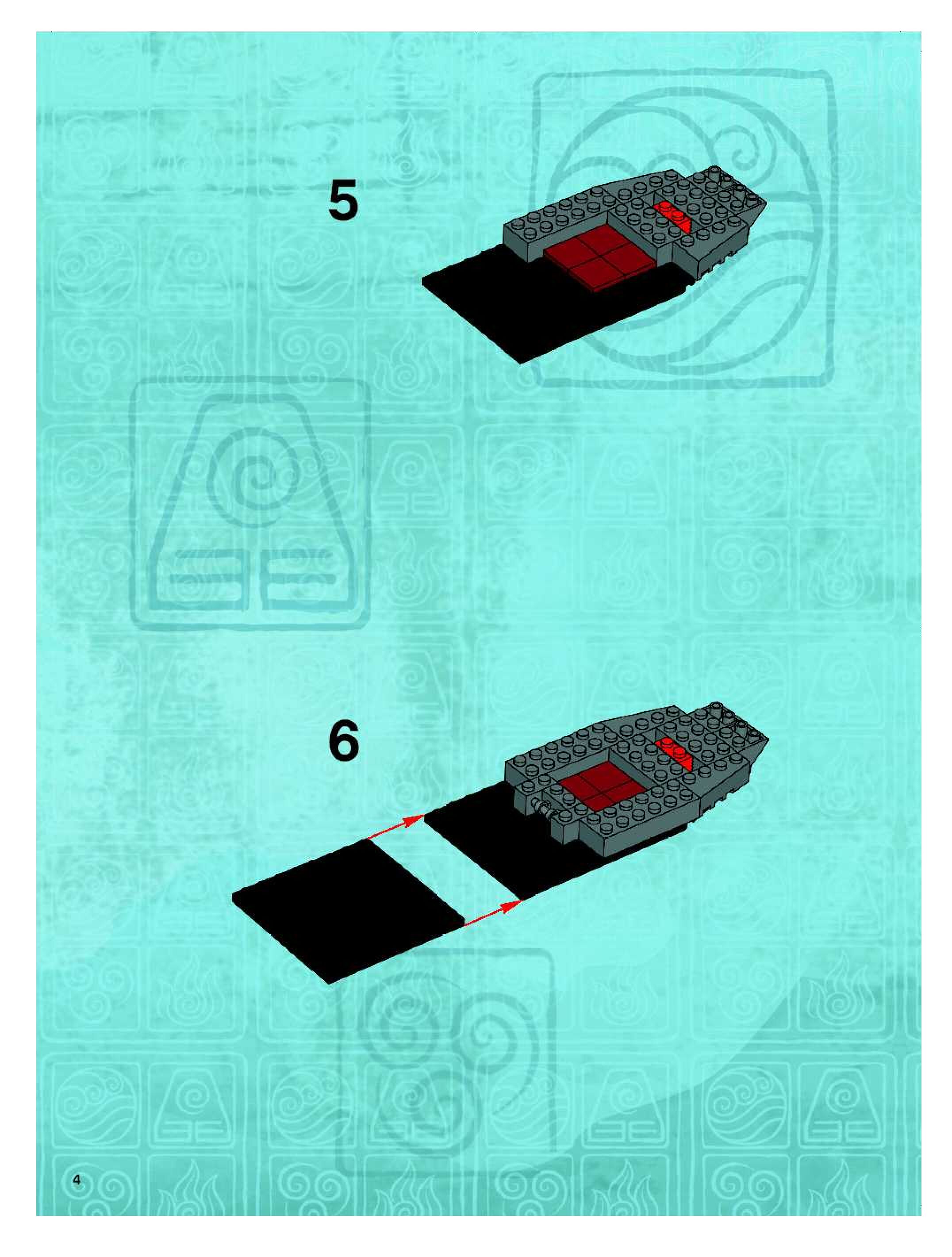 5

6

4