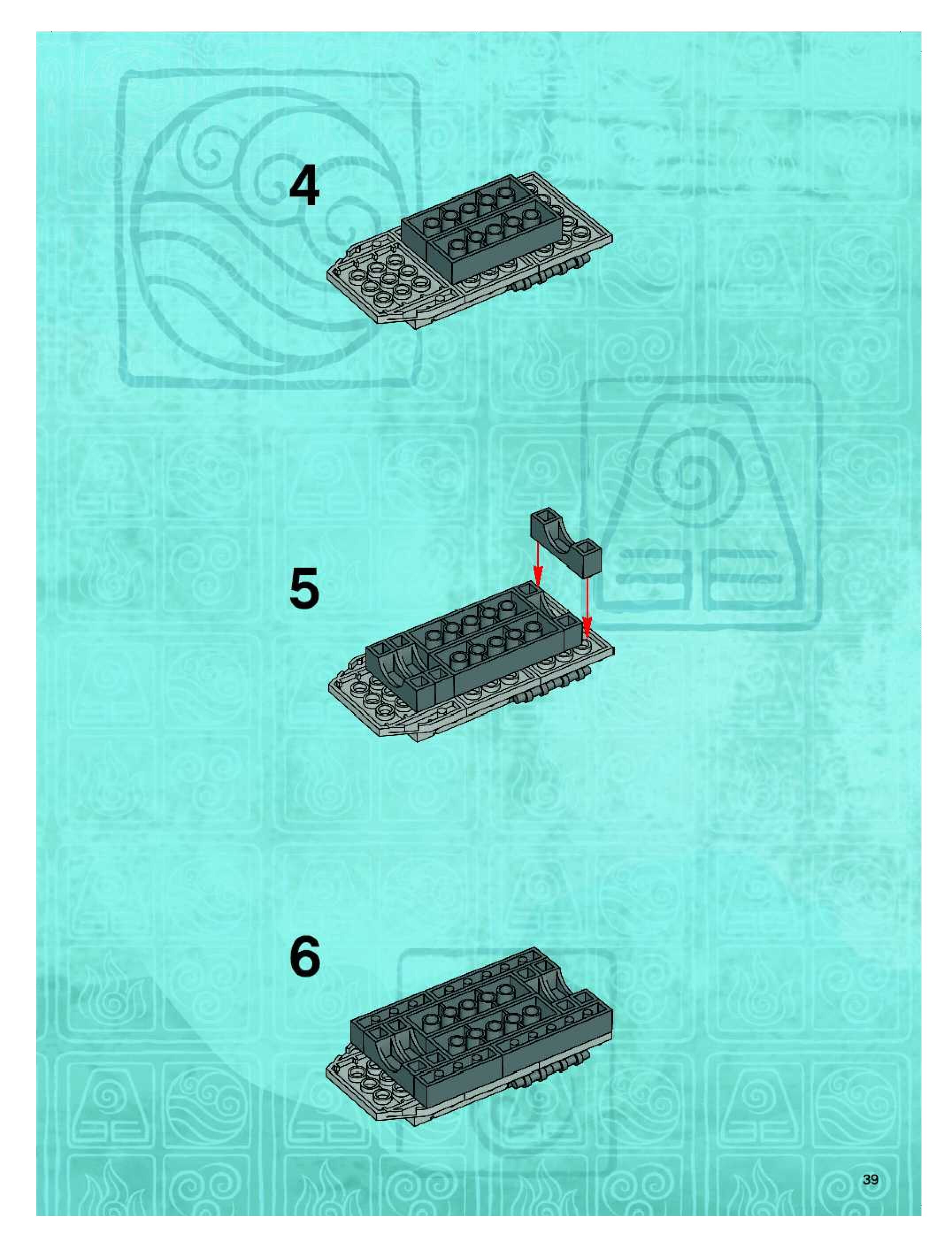 4

5

6

39