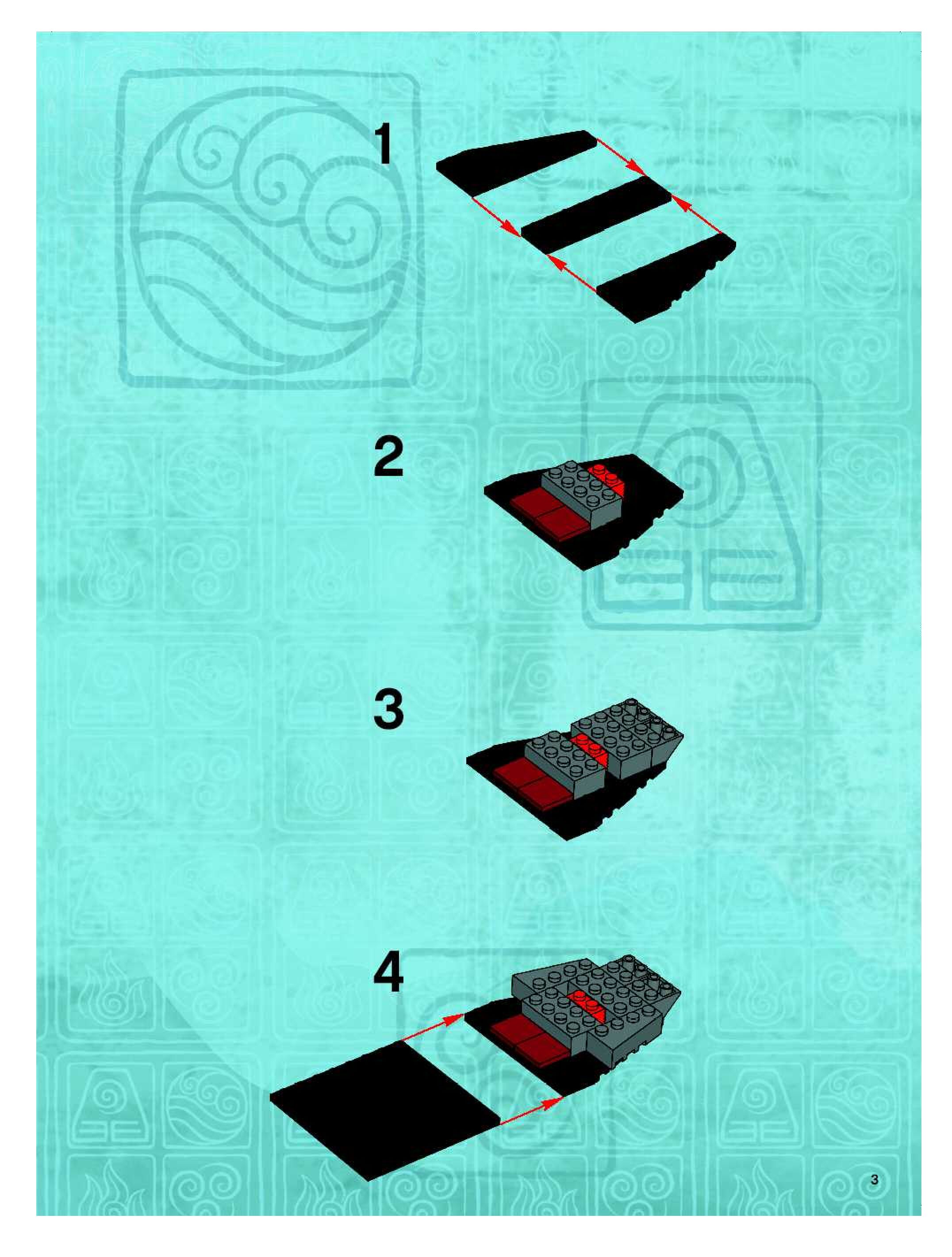 1

2

3

4

3