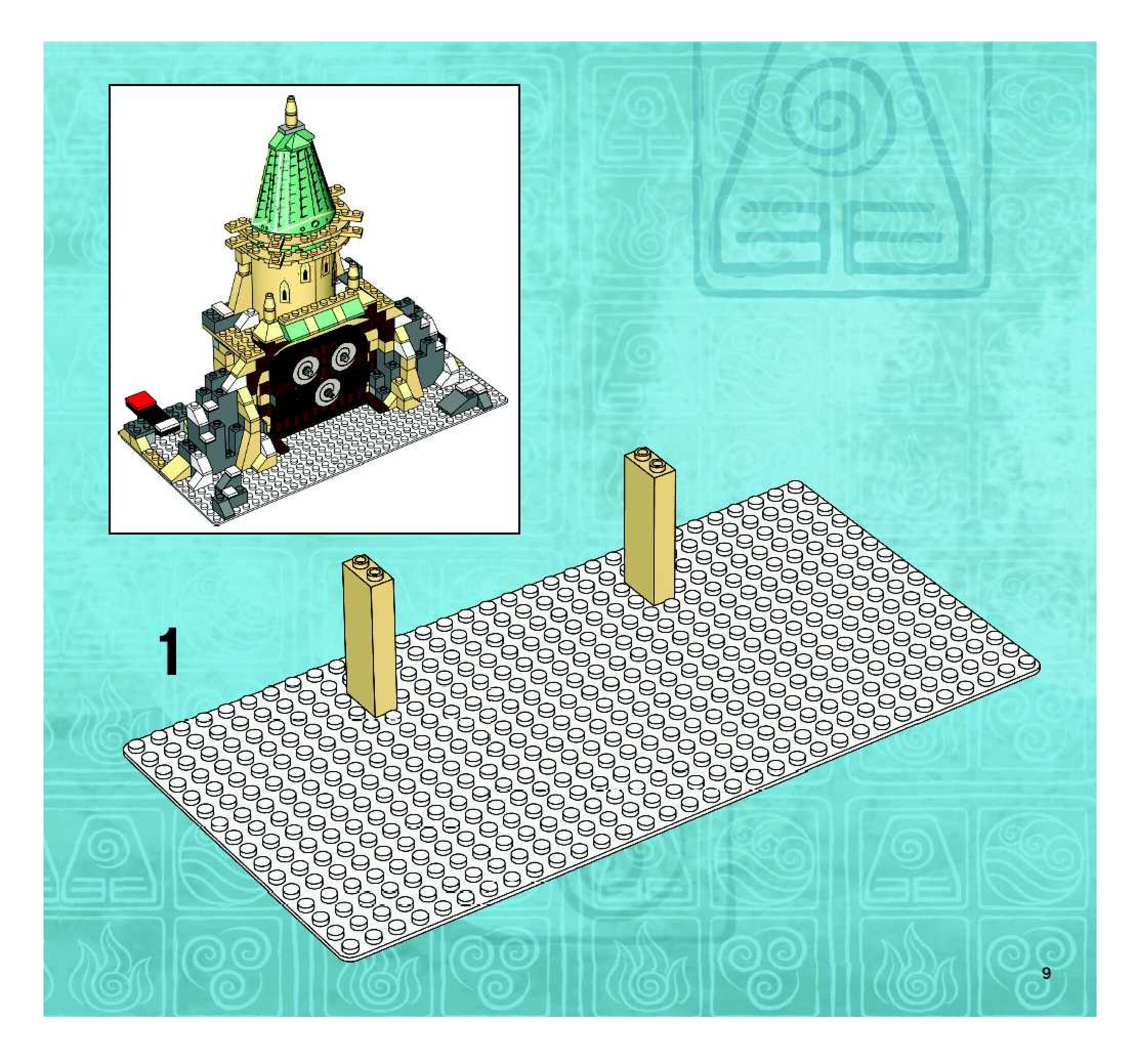 1

9