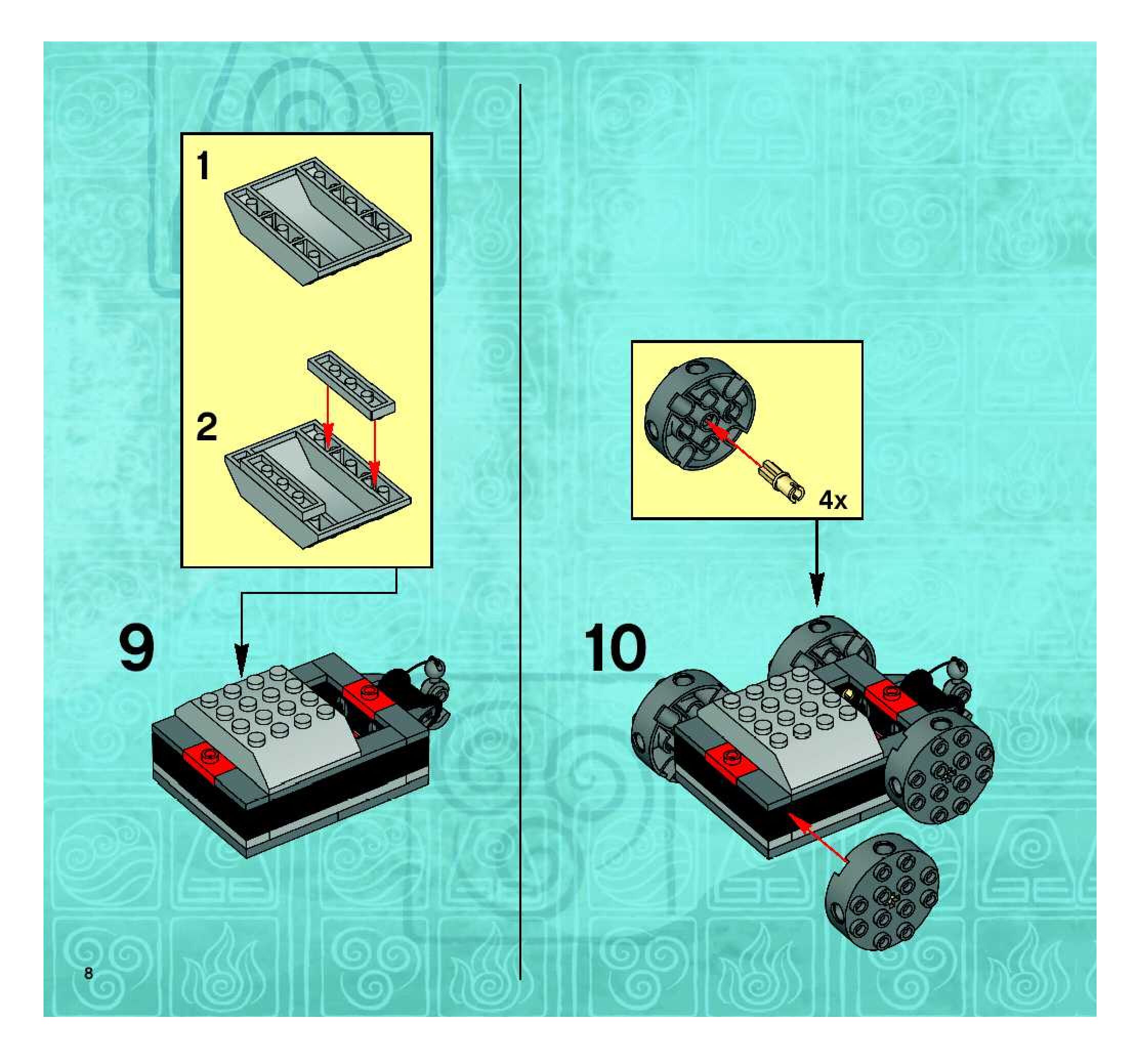 1

2

9

4x

10

8