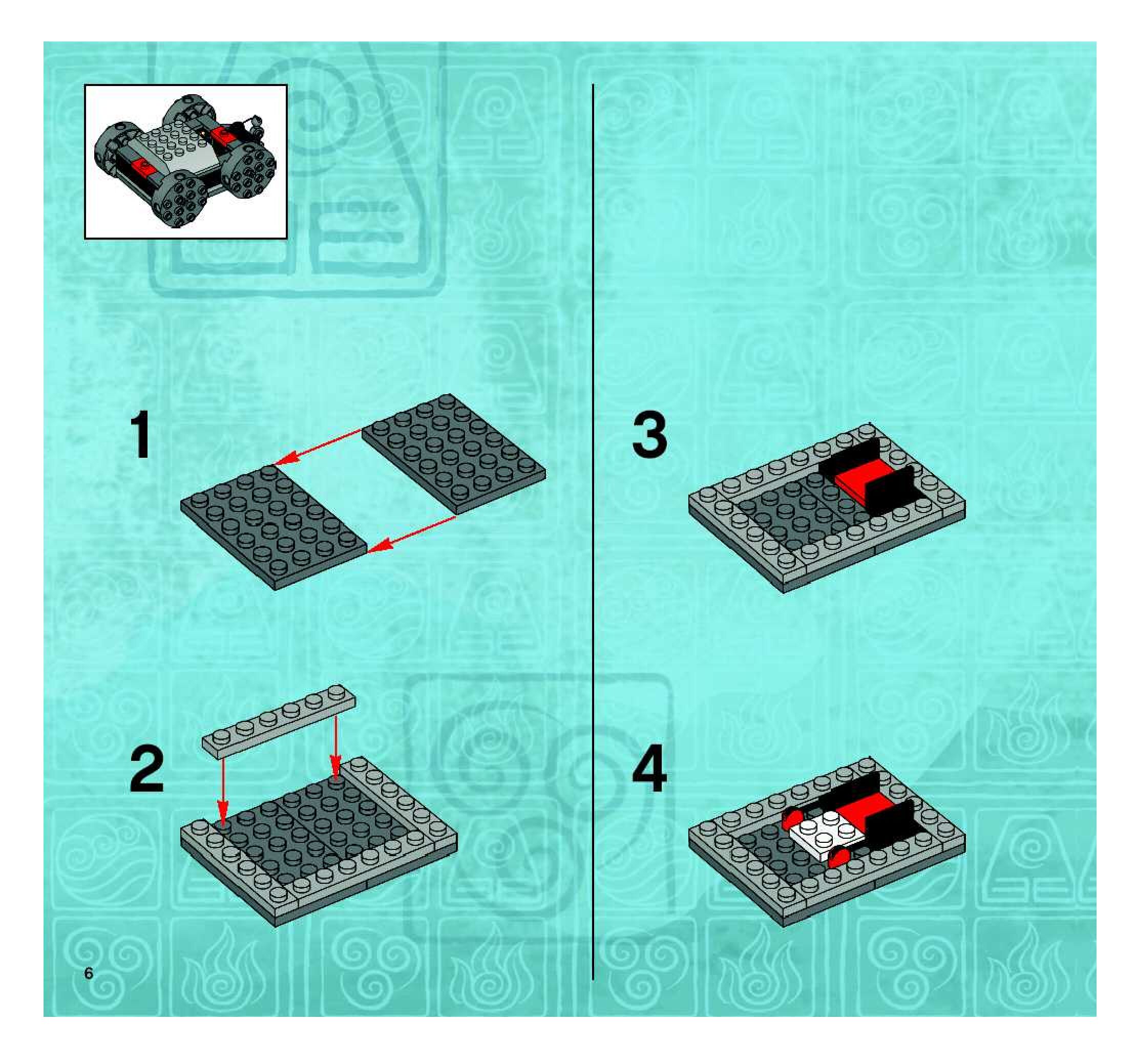 1

2

3

4

6