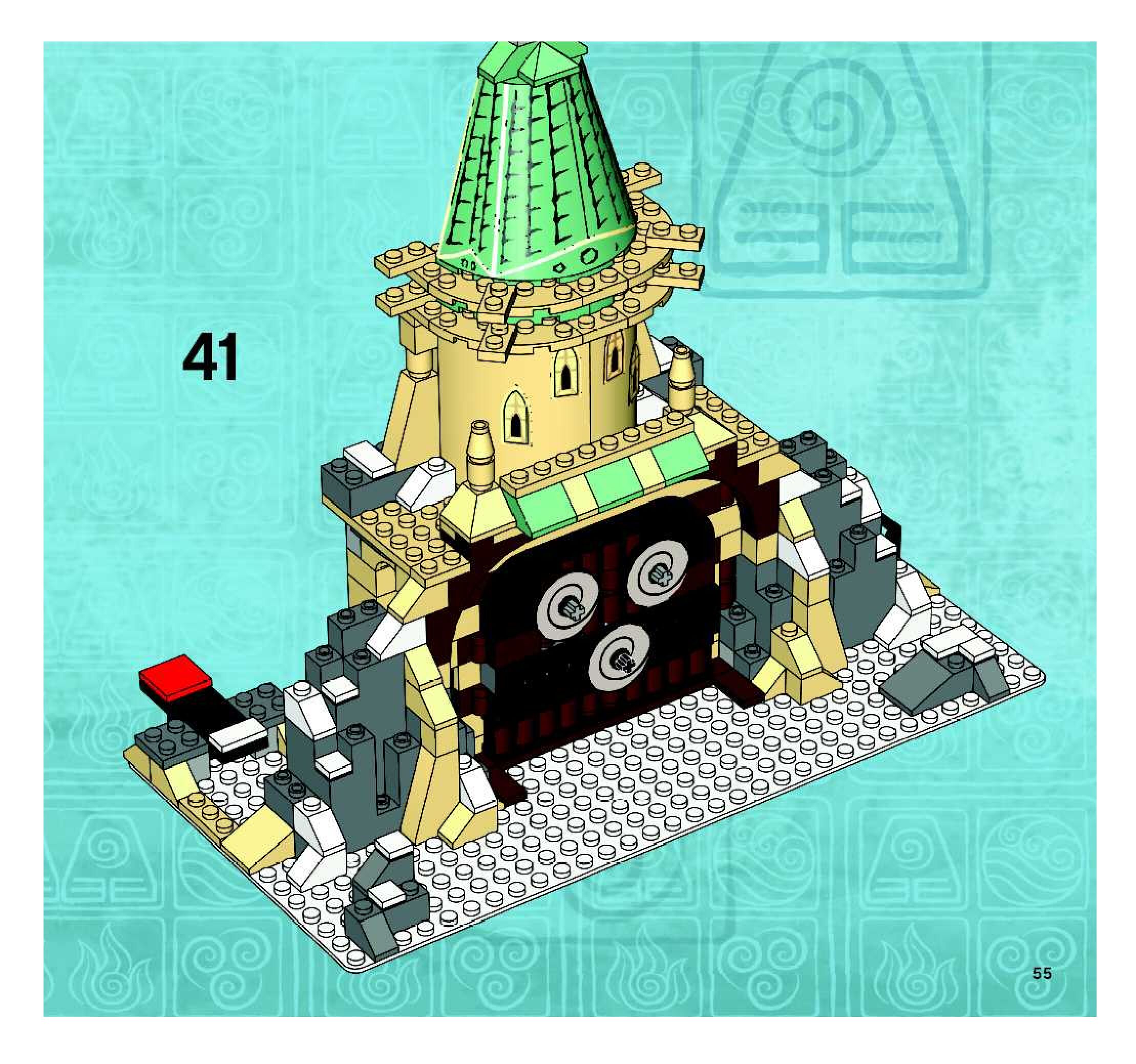 41

55