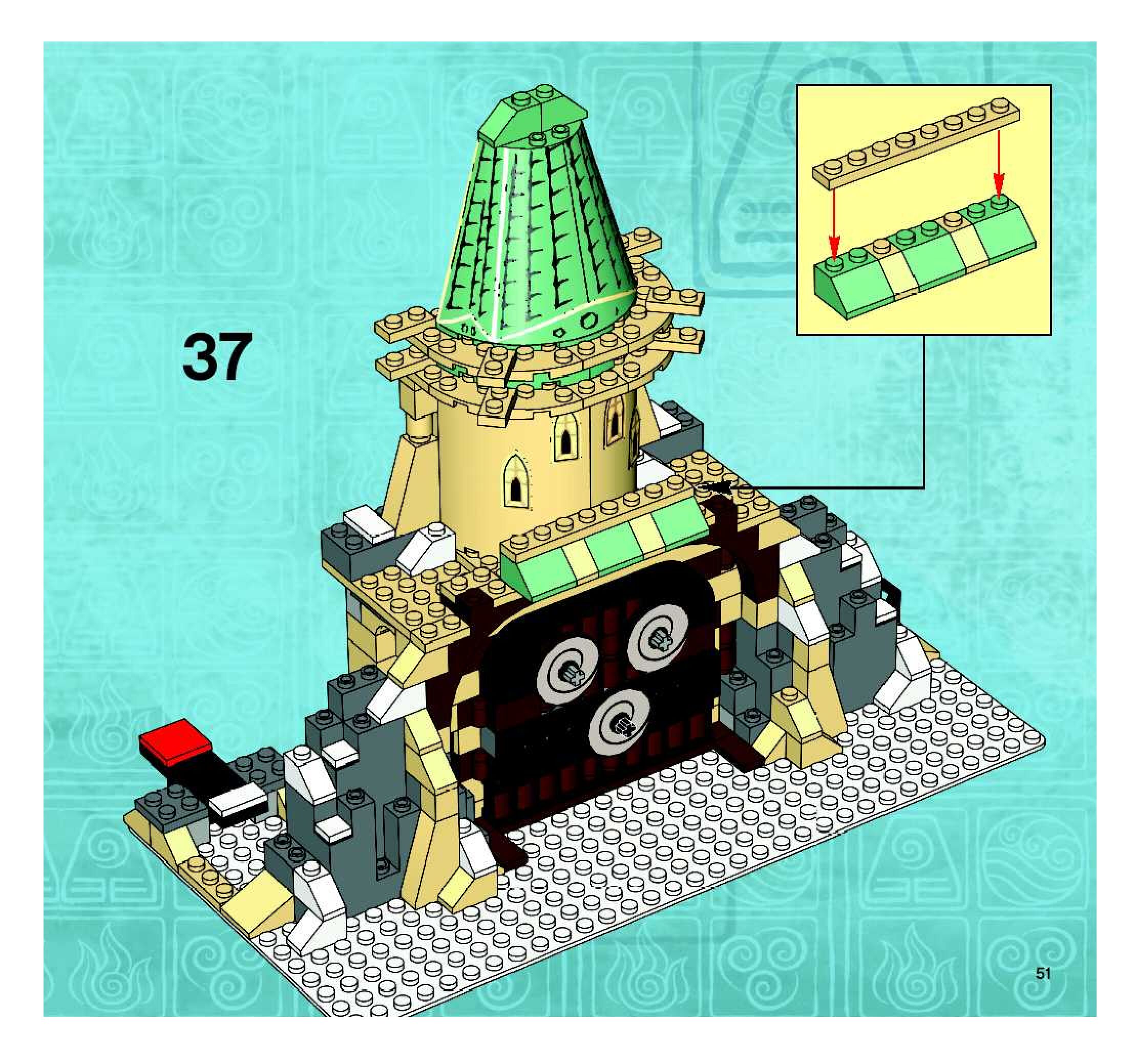 37

51