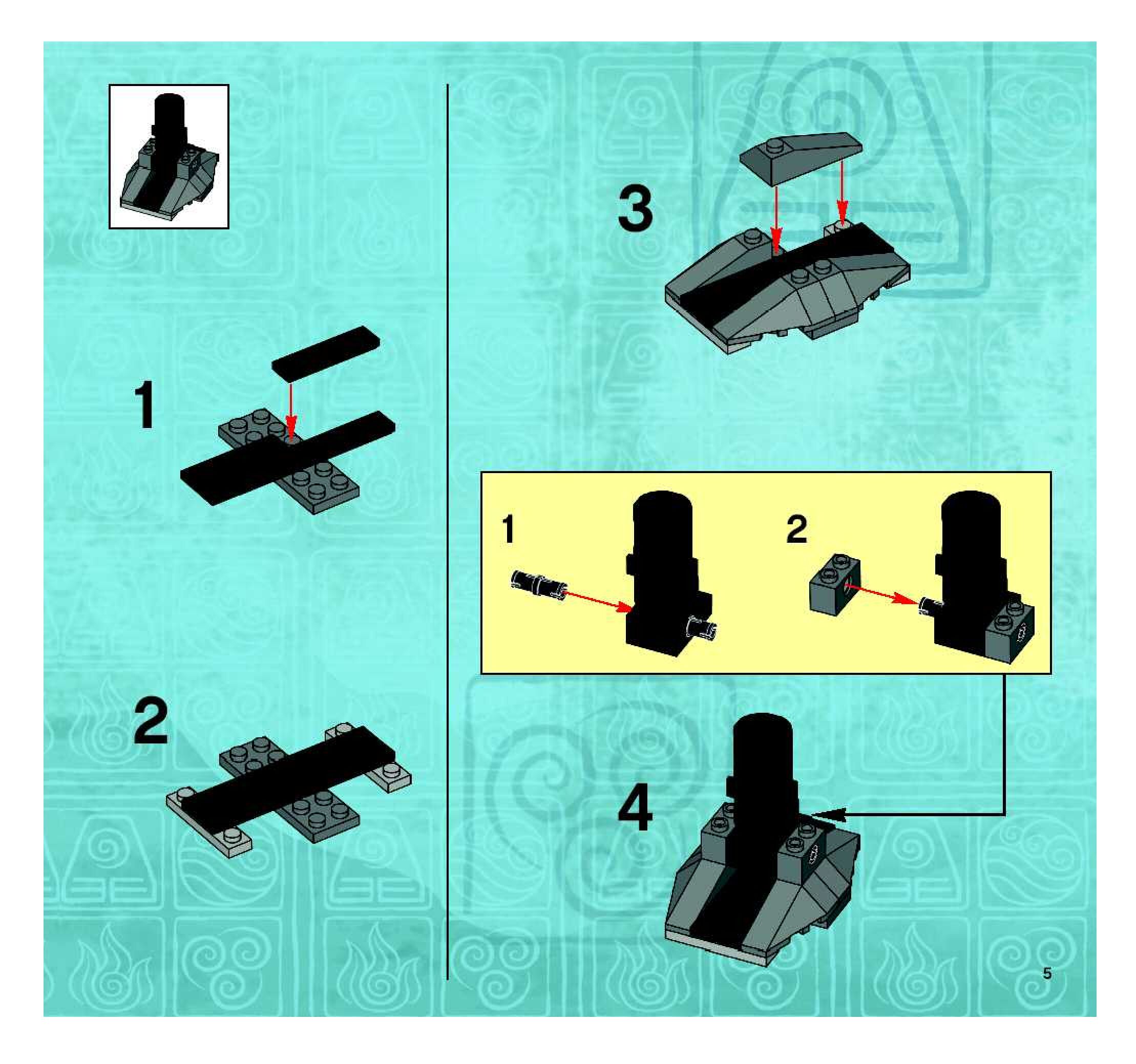 1

2

3

1

2

4

5