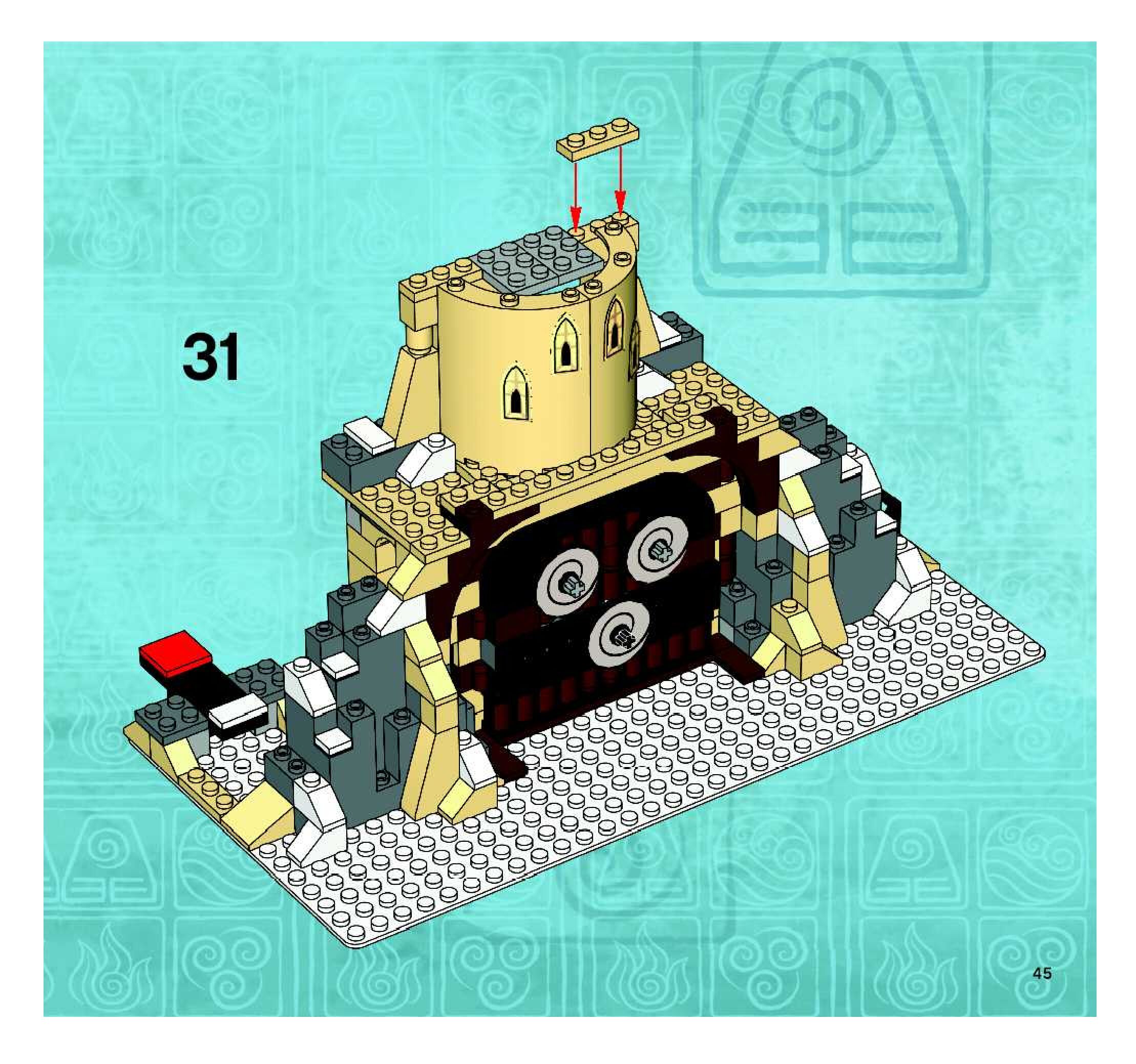 31

45