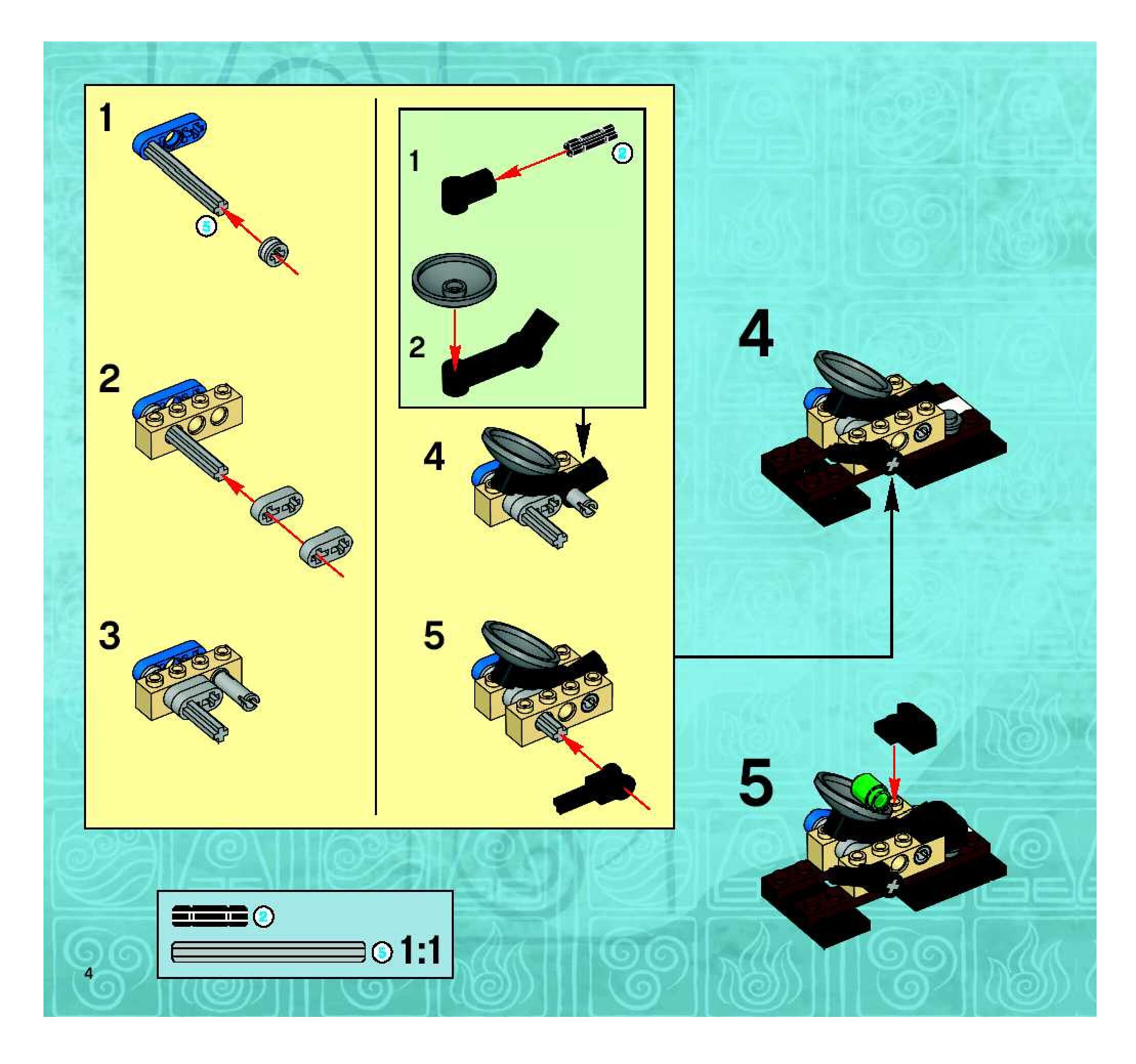 1

5

2

3

1

2

2

4

5

4

5

2

5 1:1

4